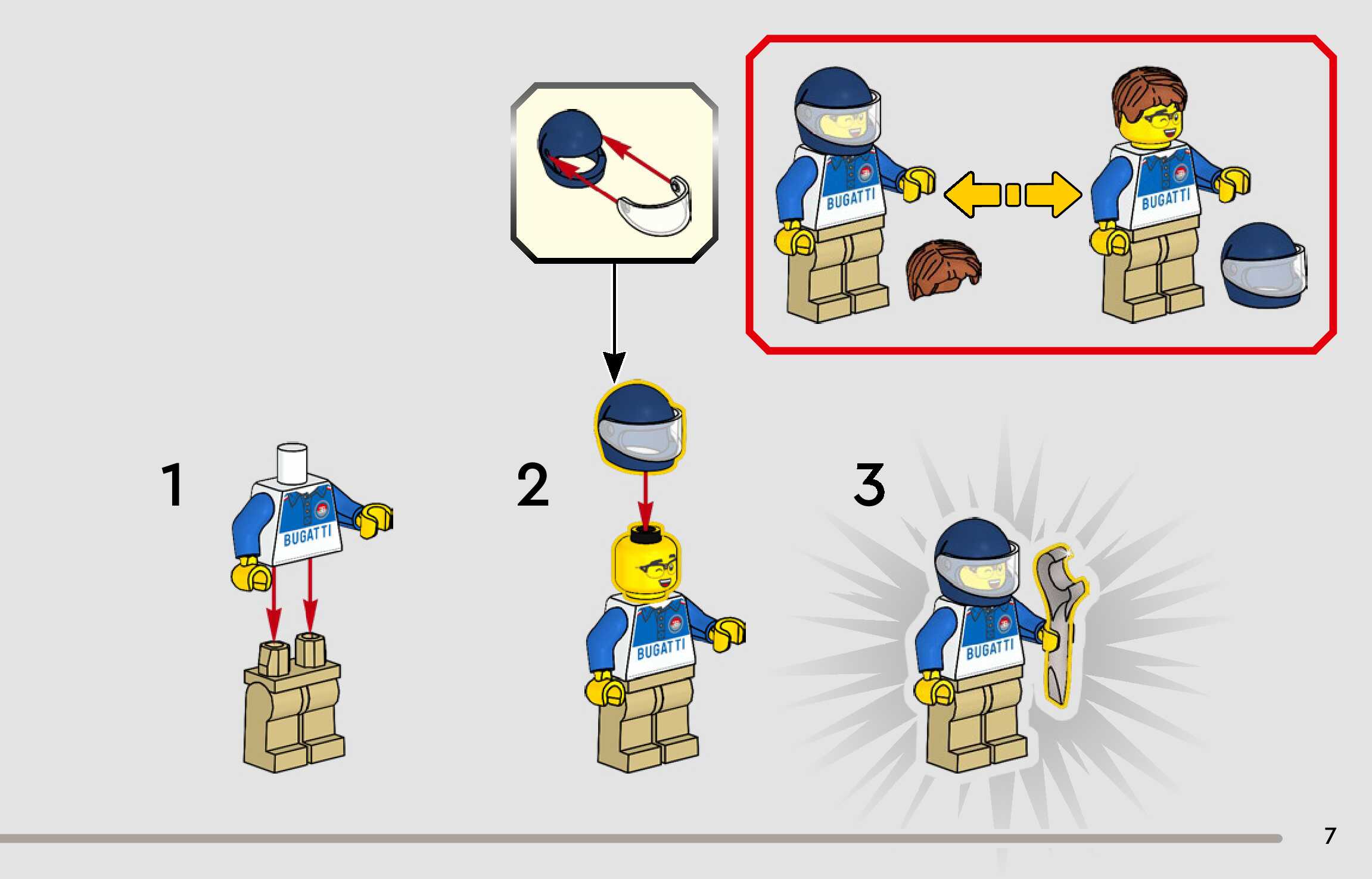 BUGATTI

BUGATTI

1

BUGATTI

2

BUGATTI

3

BUGATTI

7