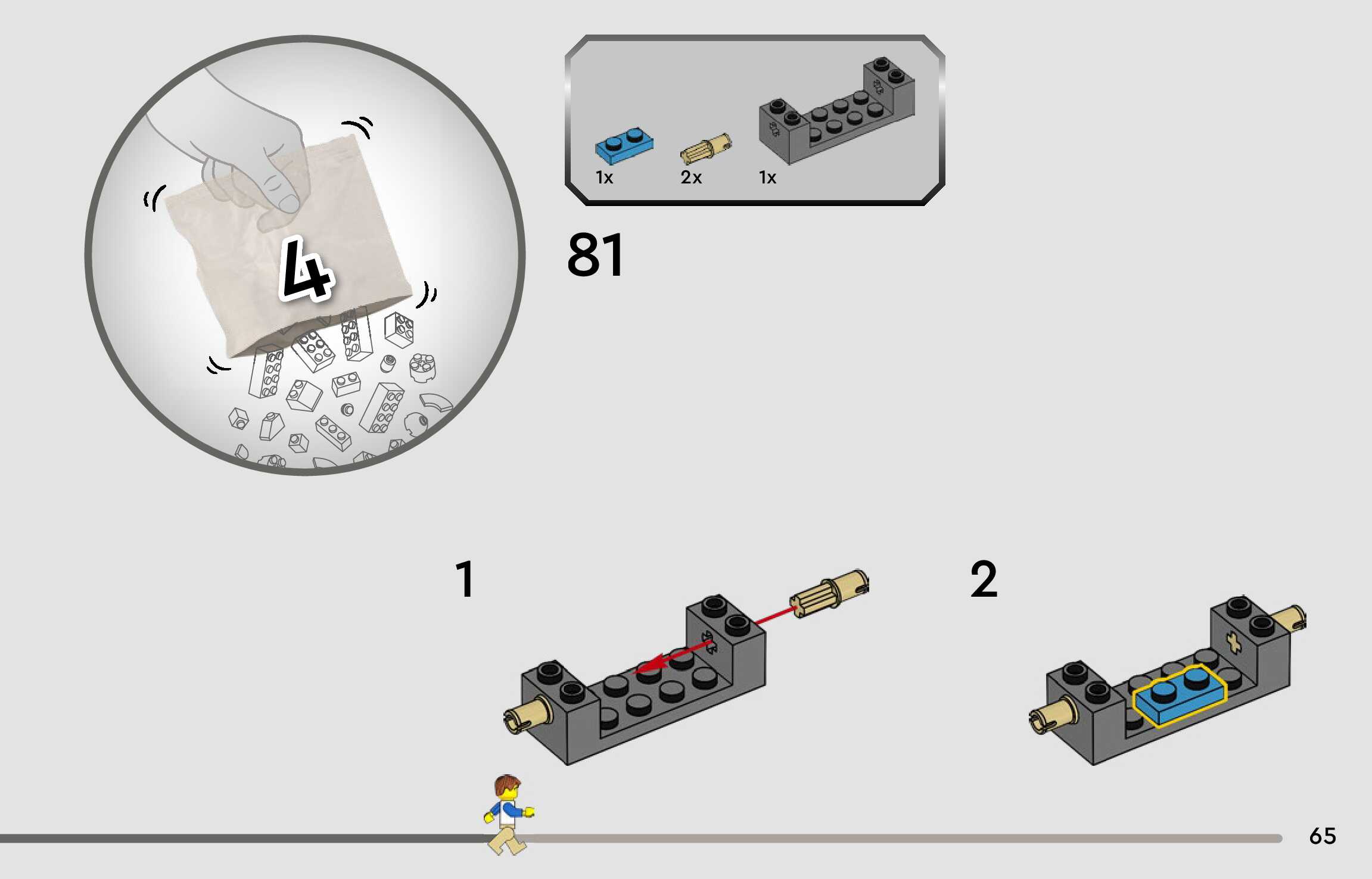 4

1x 2x 1x

81

1

2

65