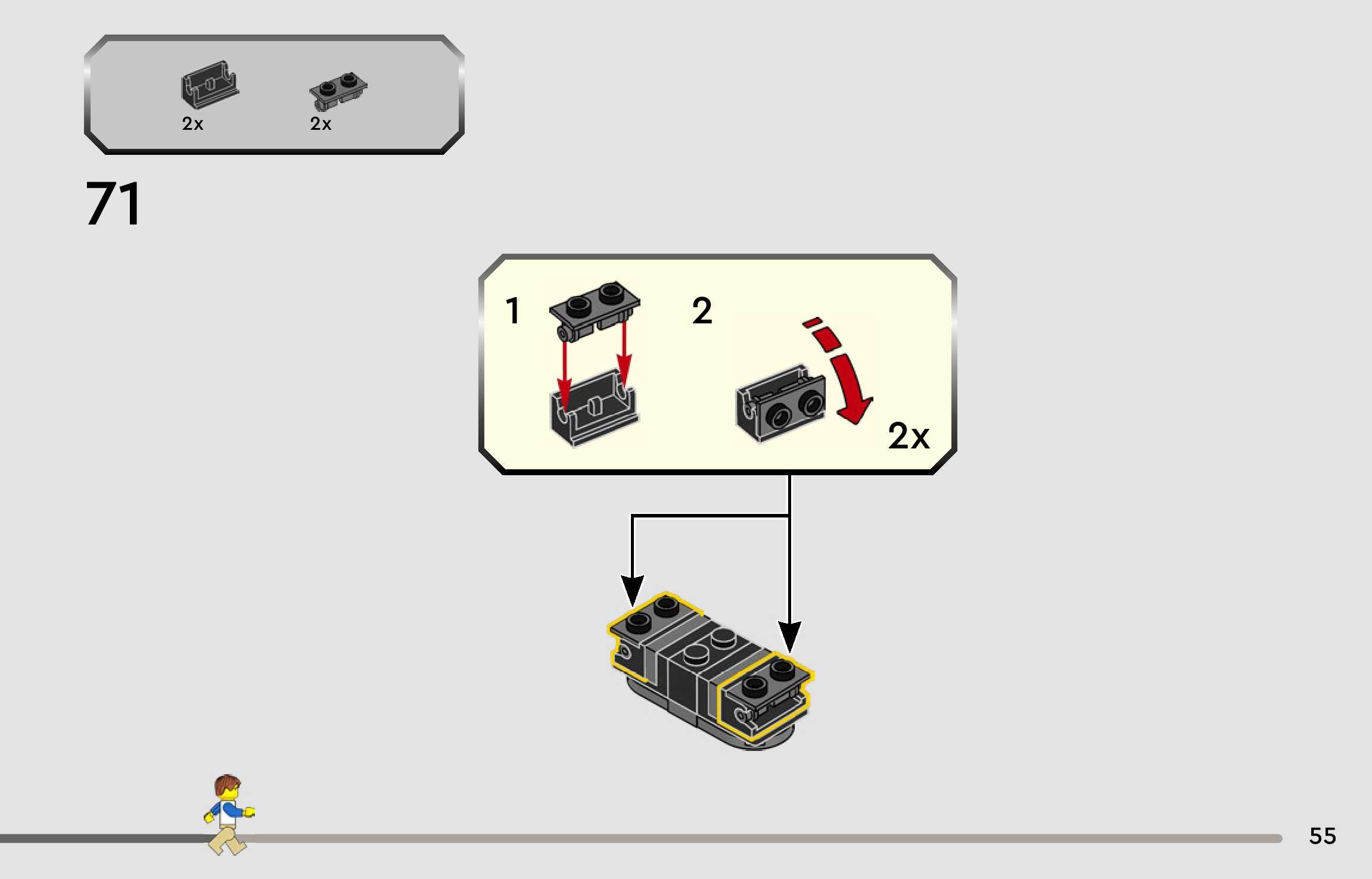 2x
2x

71

1
2
2x

55