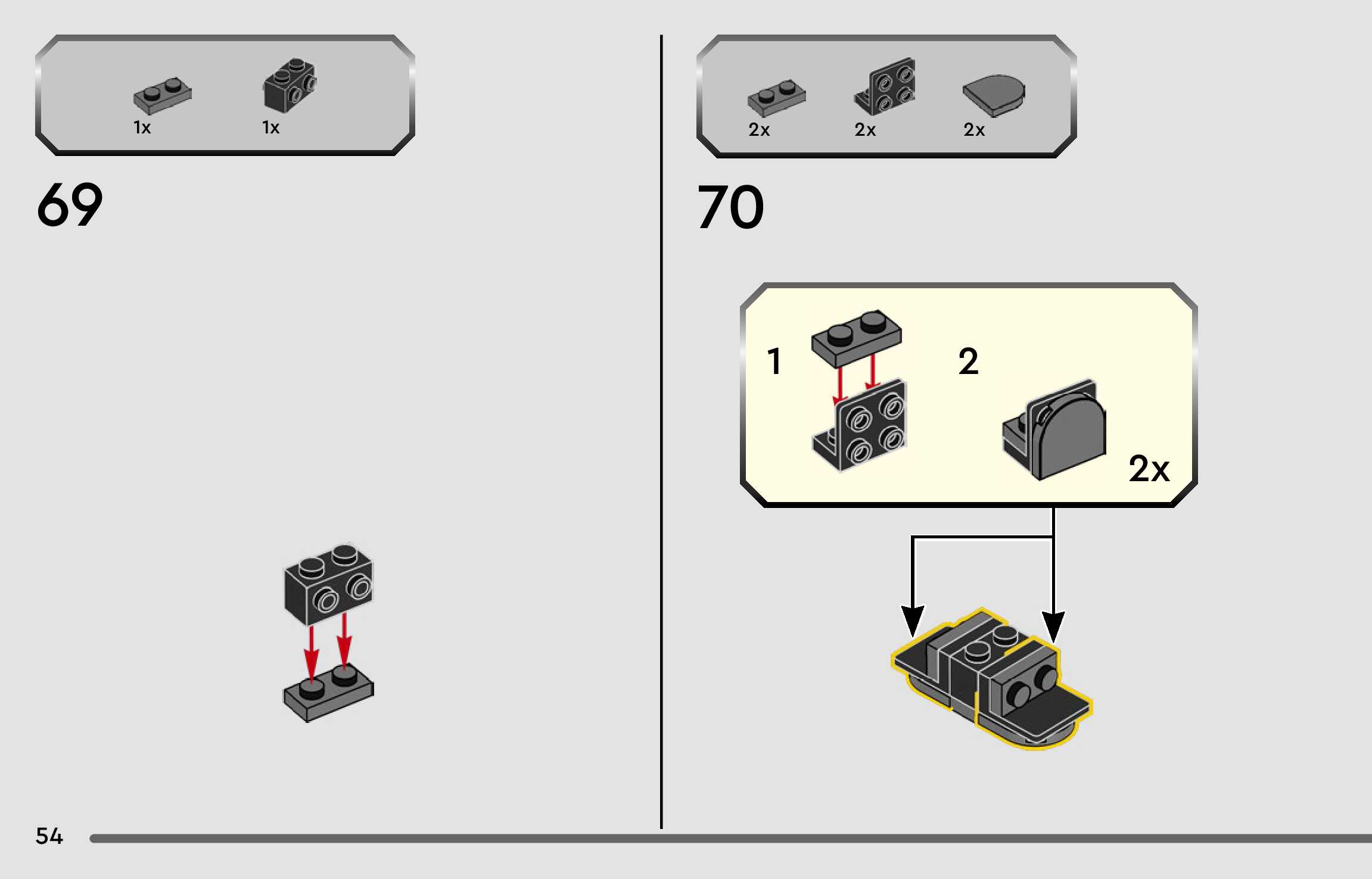 1x 1x

69

2x 2x 2x

70

1

2

2x

54