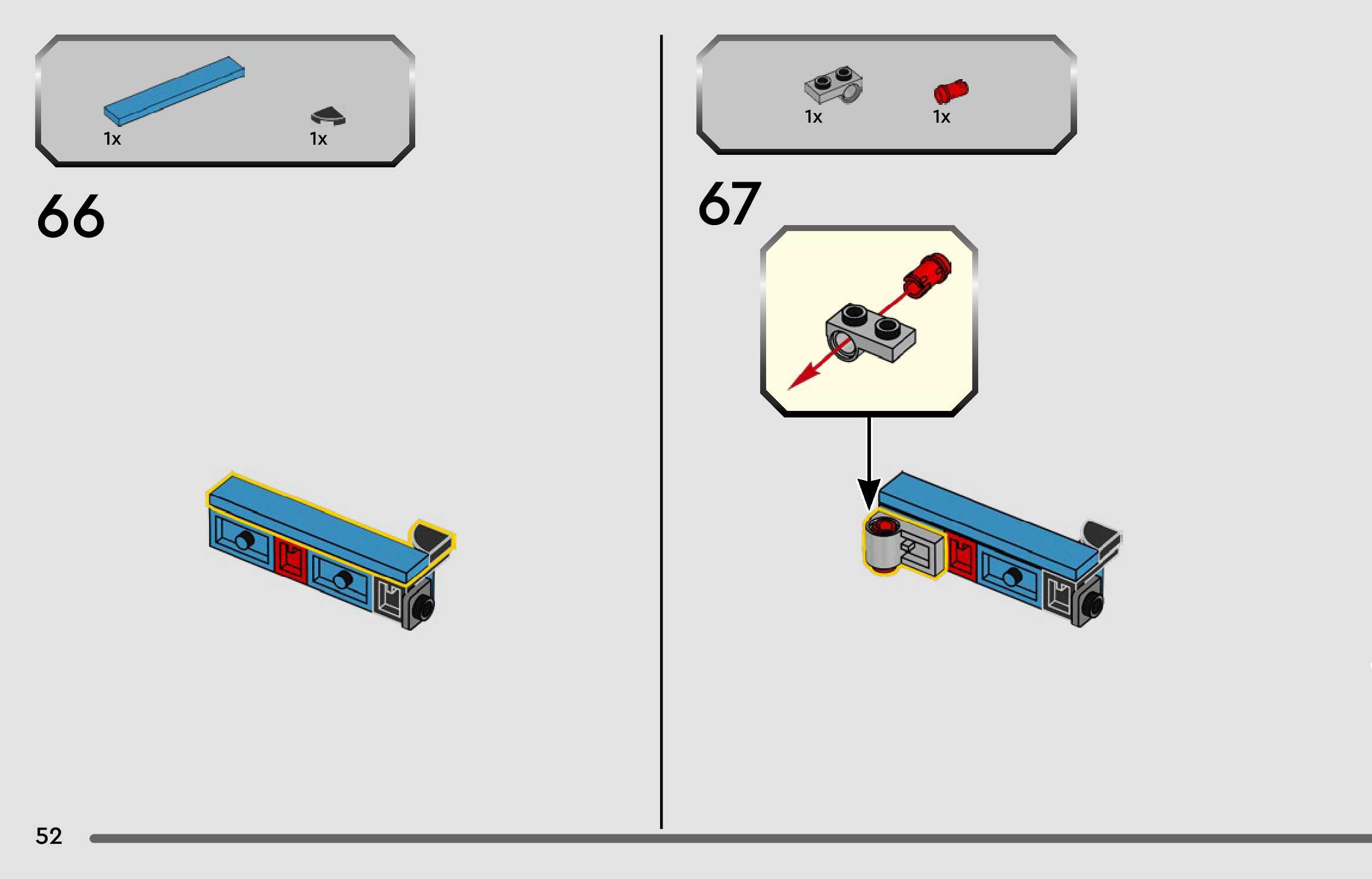 1x

1x

66

1x

1x

67

52