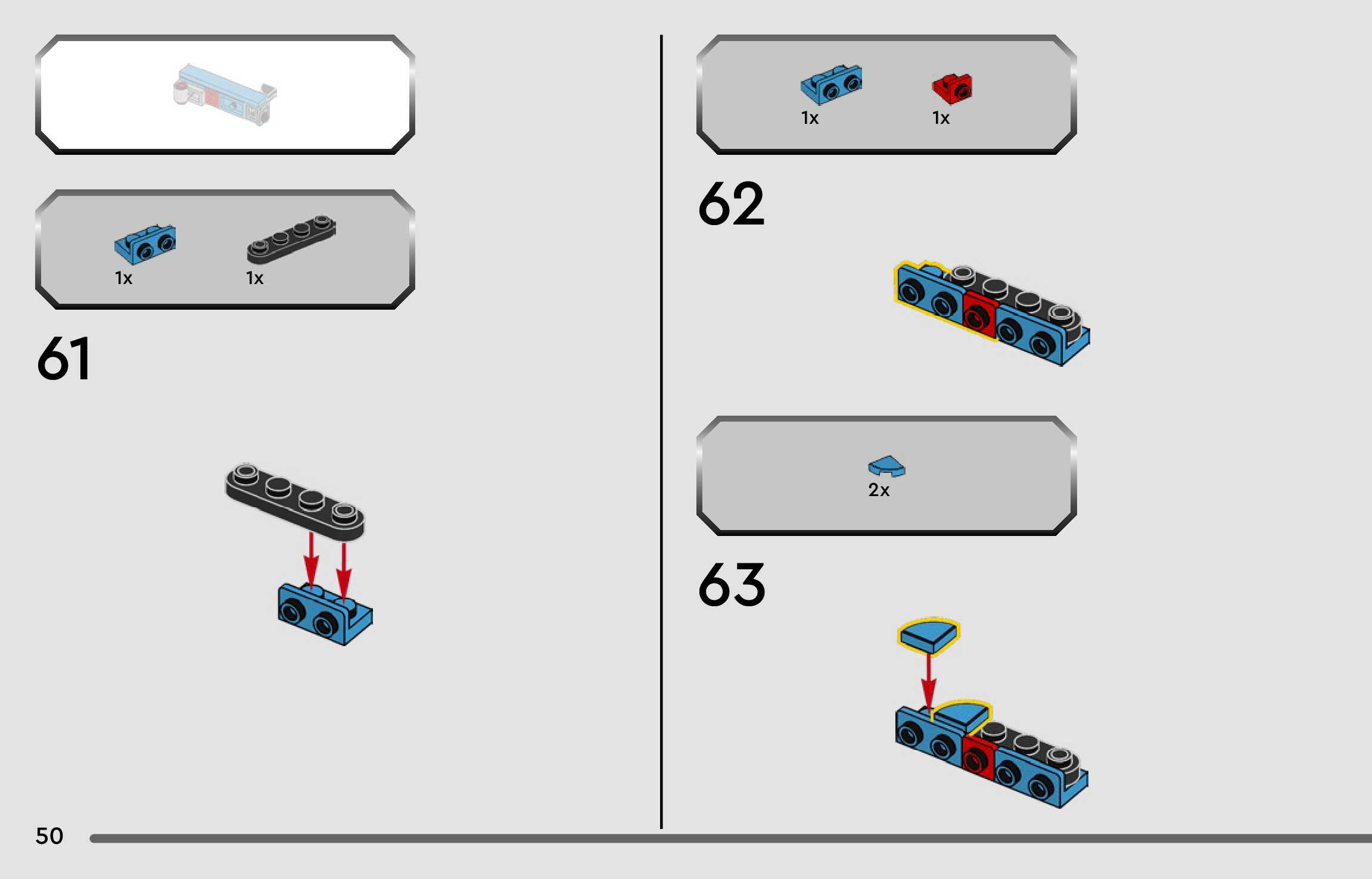 1x

1x

61

1x

1x

62

2x

63

50