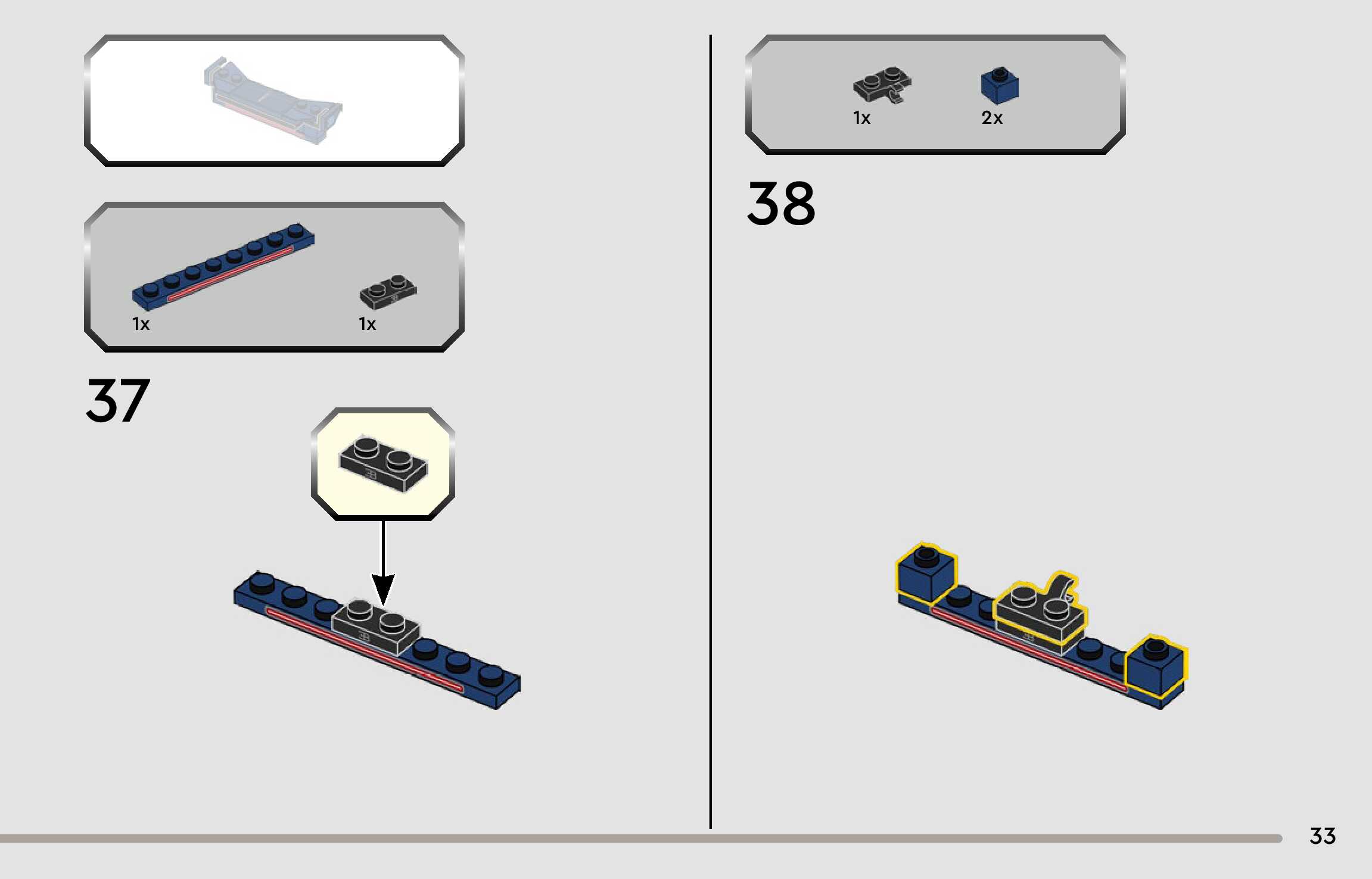 1x

1x

37

1x

2x

38

33