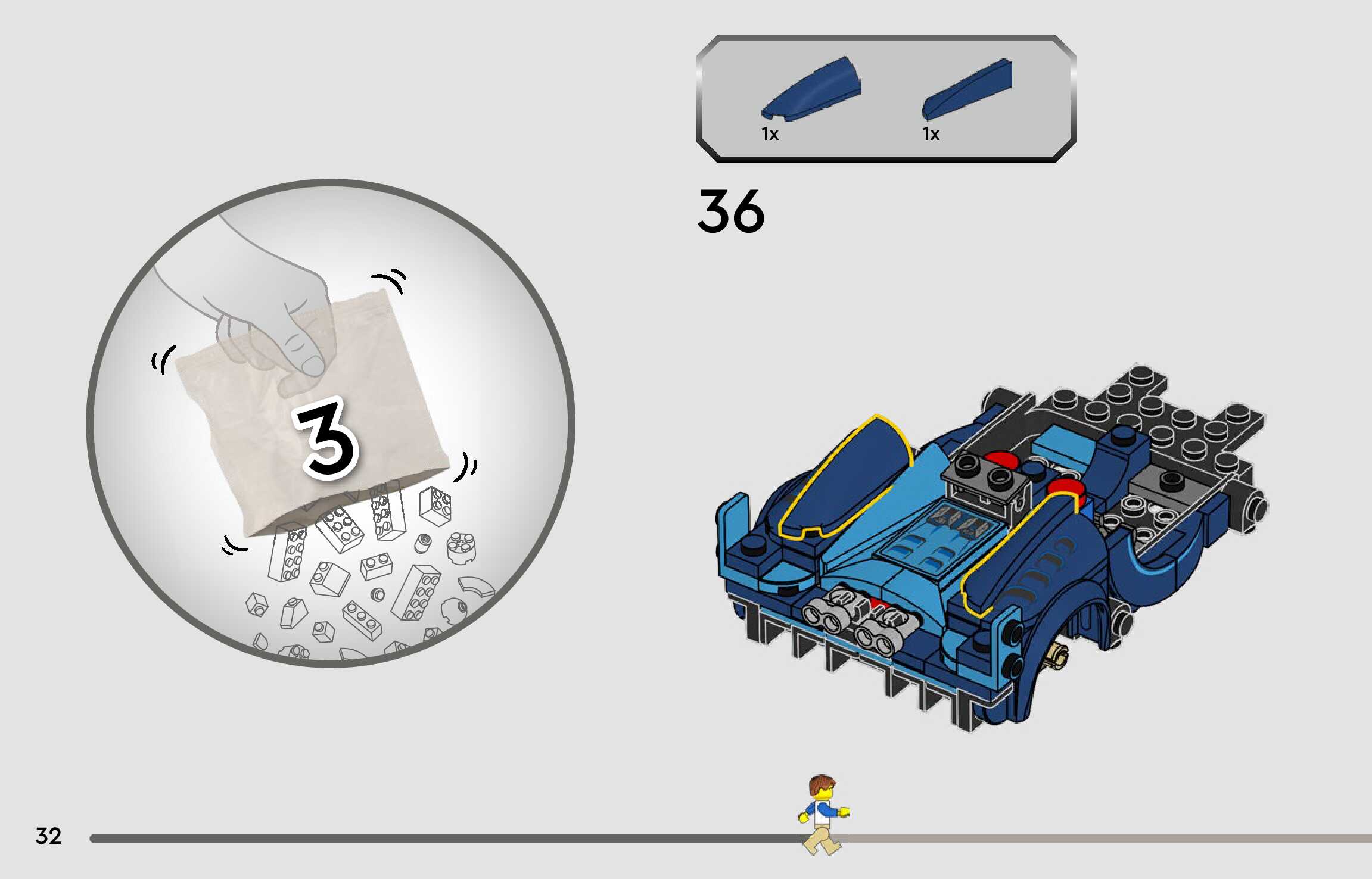 3

1x
1x

36

32