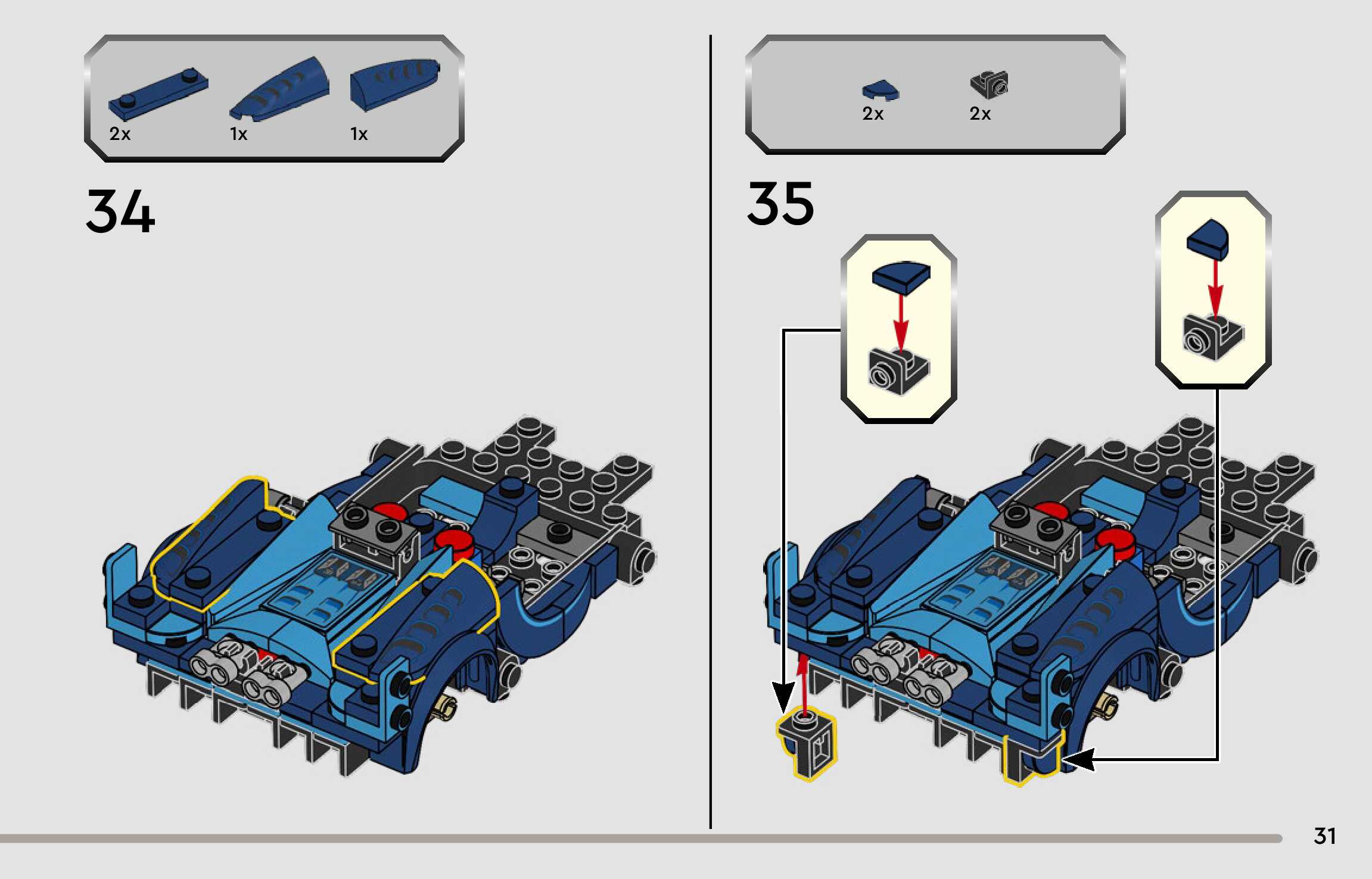 2x 1x 1x

34

2x 2x

35

31