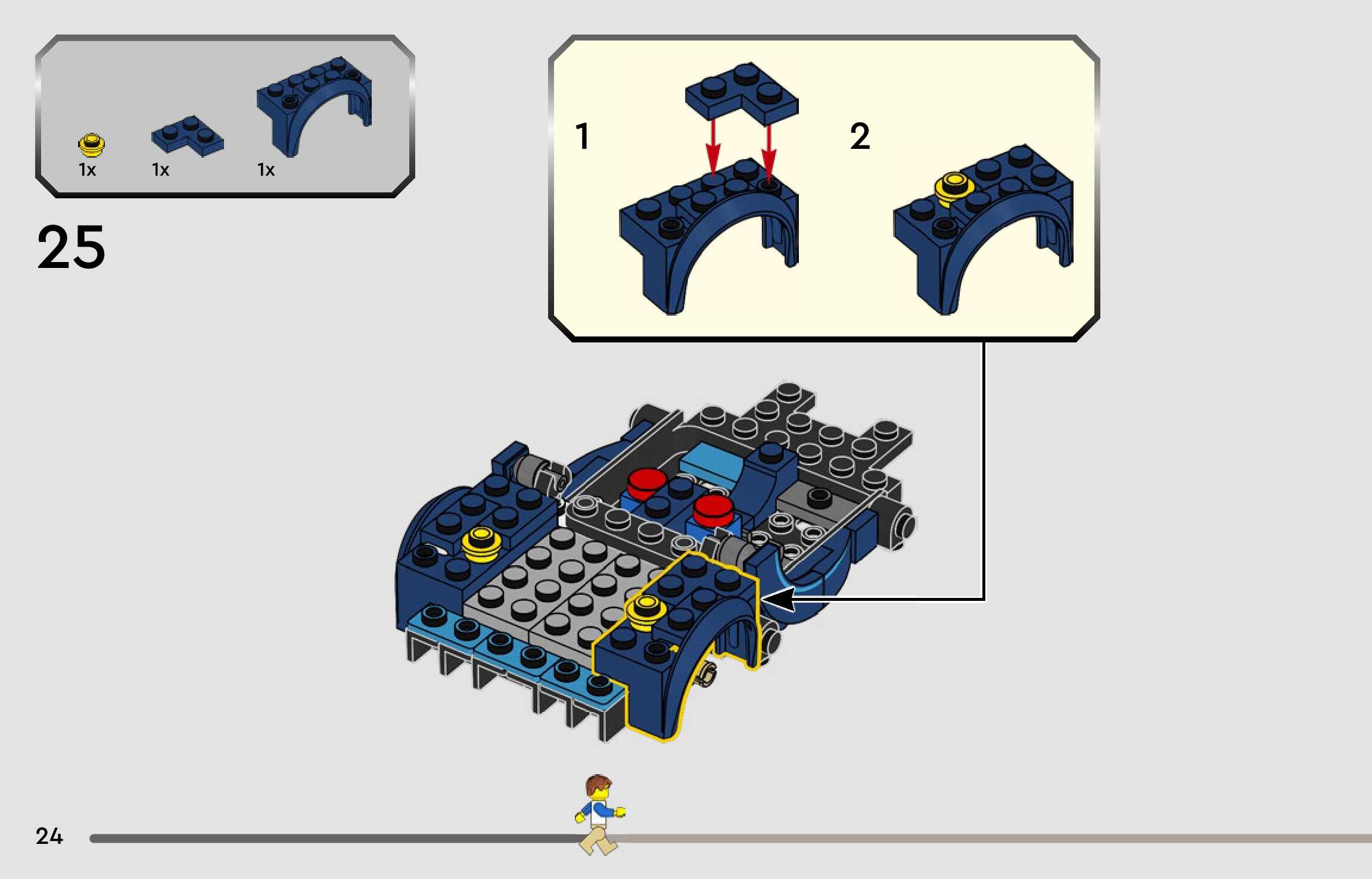 1x 1x 1x

25

1

2

24