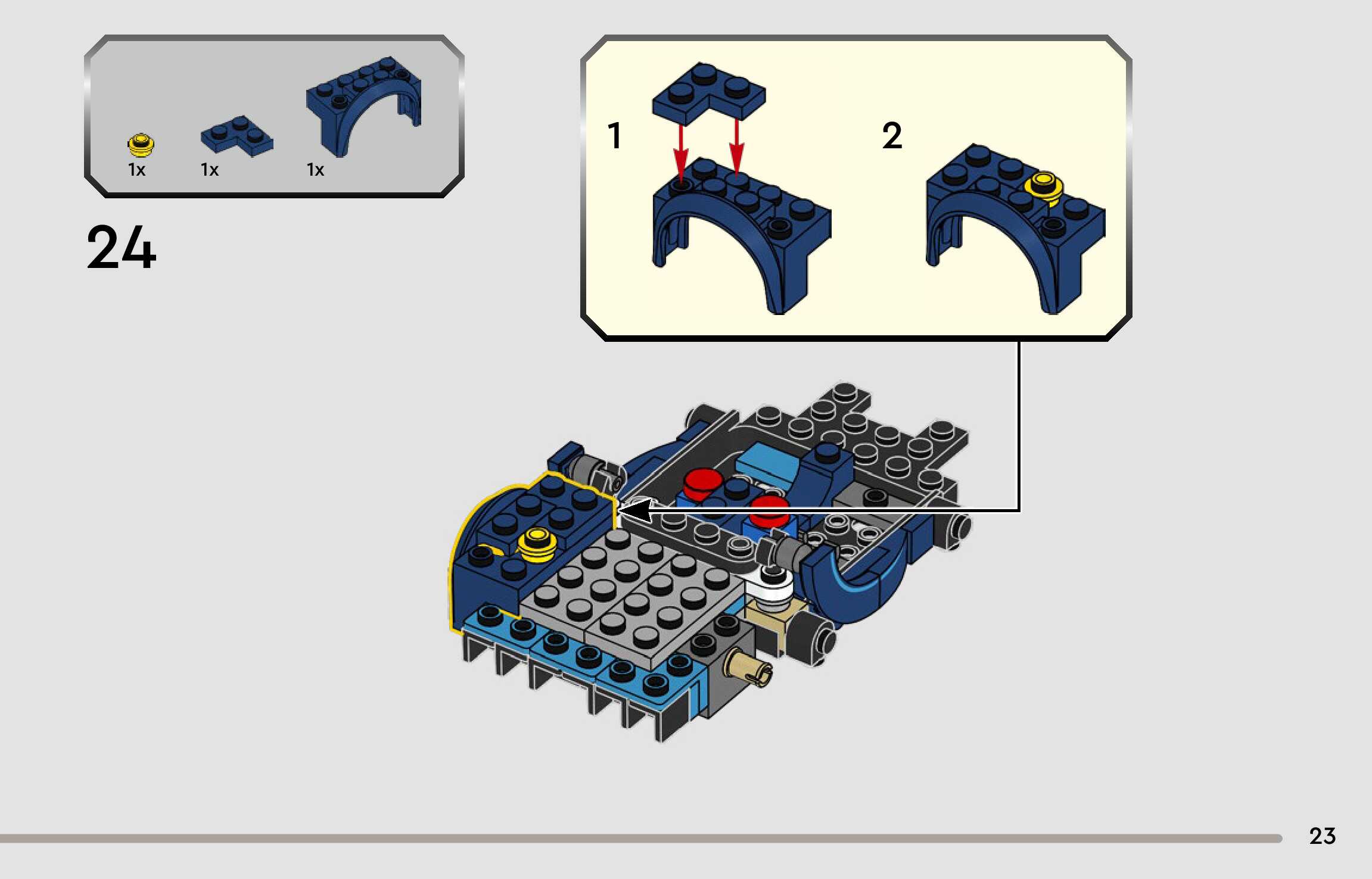 1x 1x 1x

24

1

2

23