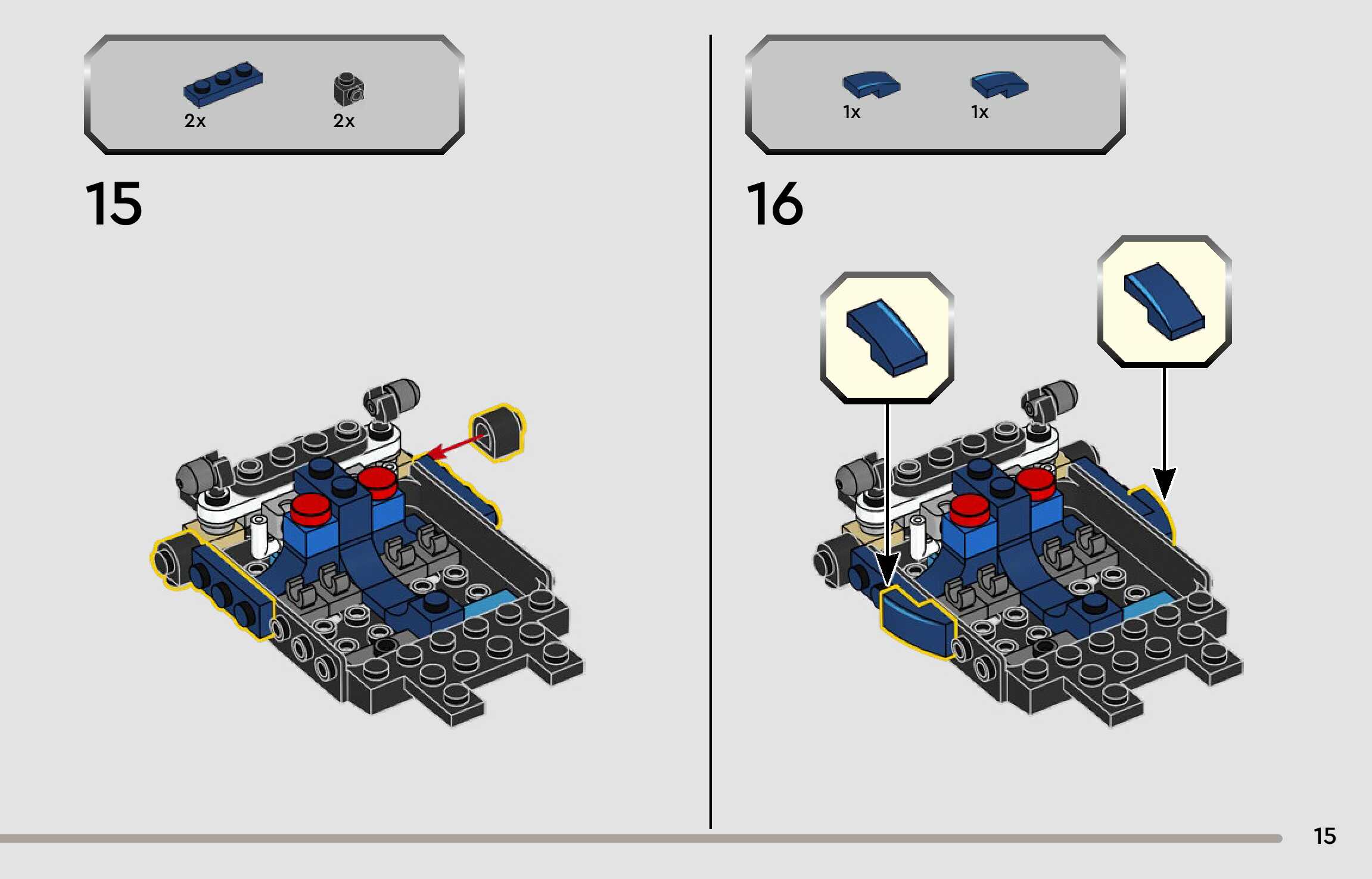 2x 2x

15

1x 1x

16

15