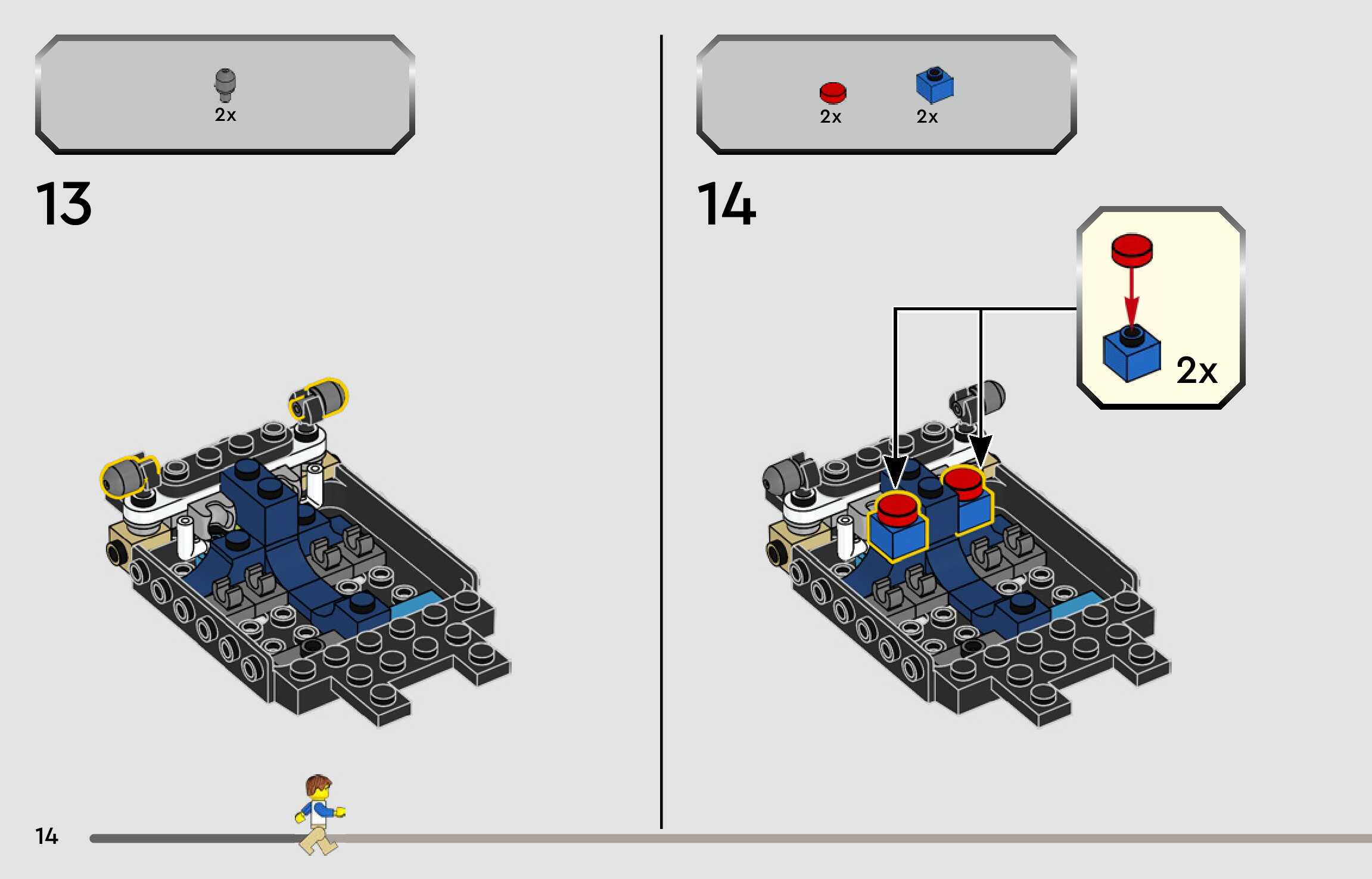 2x

13

2x 2x

14

2x

14