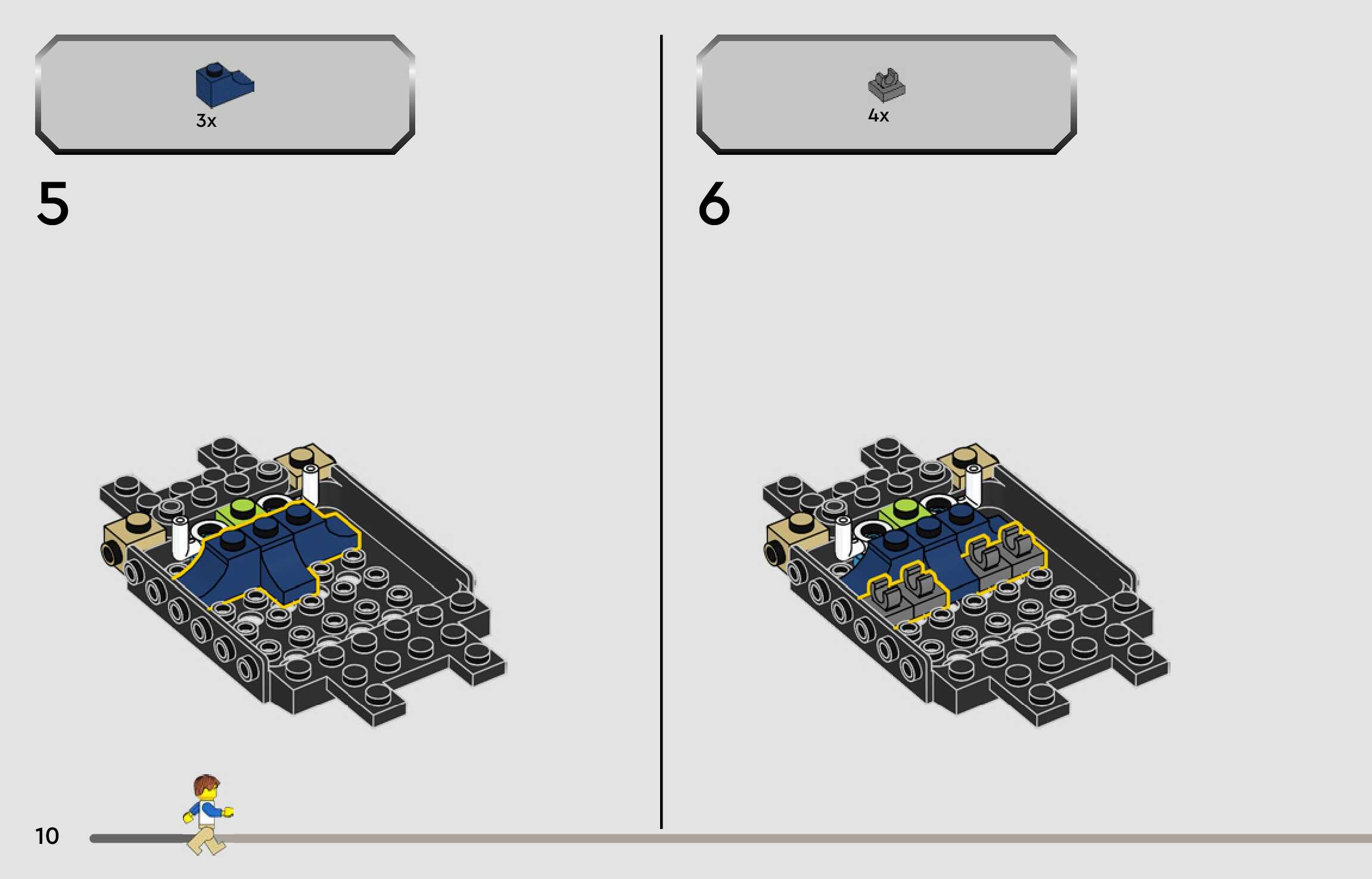 3x

5

4x

6

10