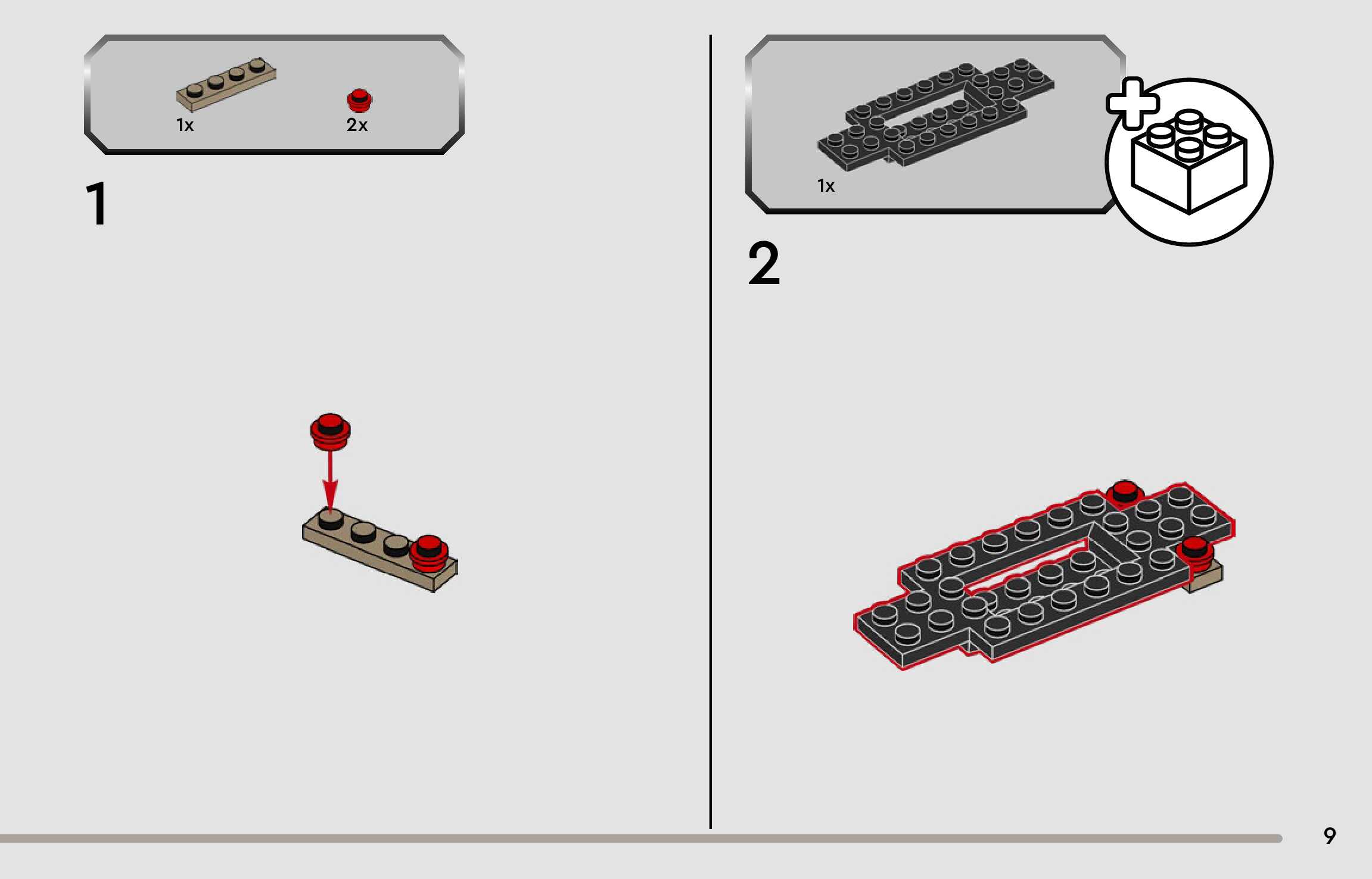 1x
2x

1

1x

2

9