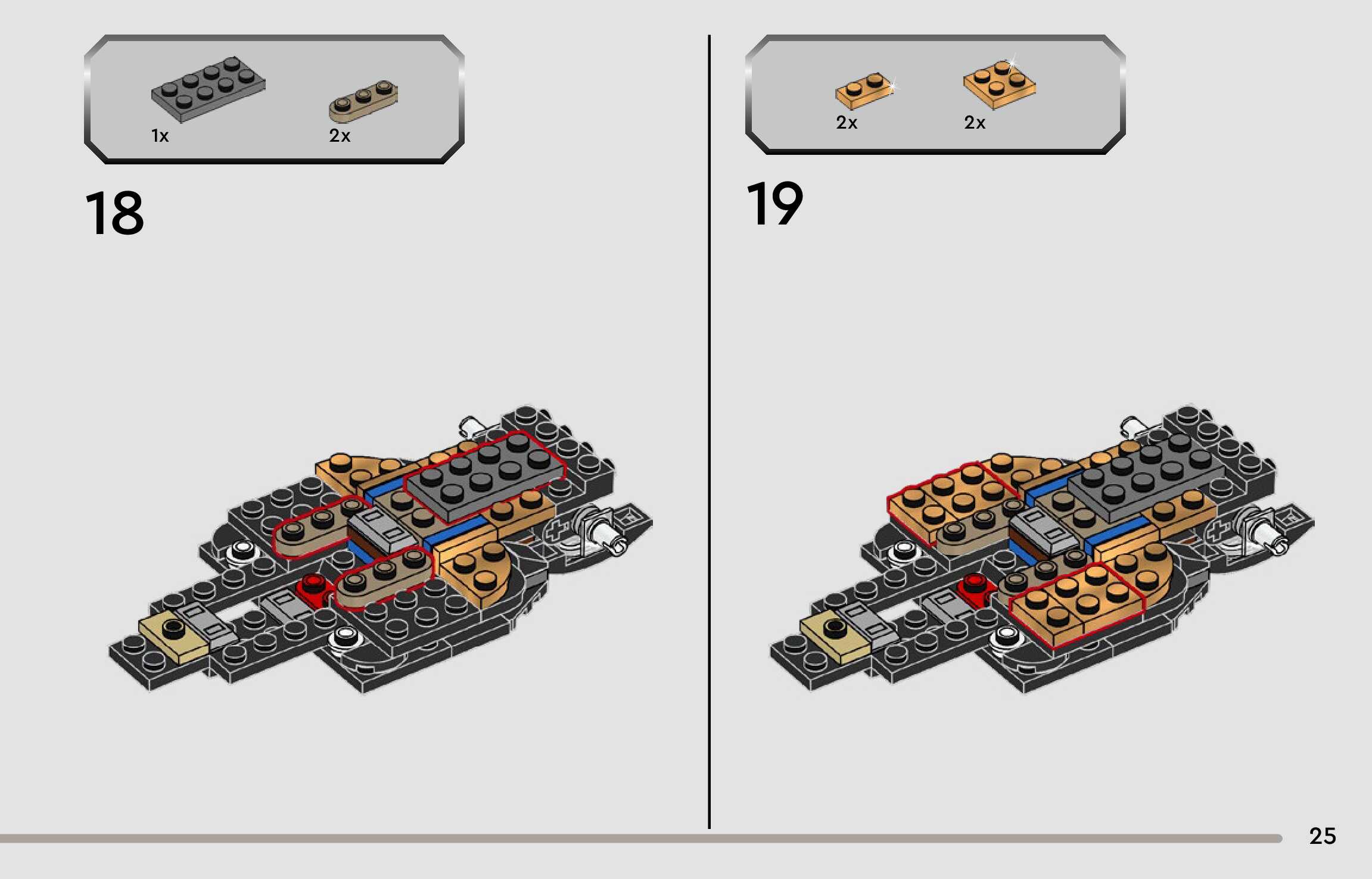 1x
2x

18

2x
2x

19

25