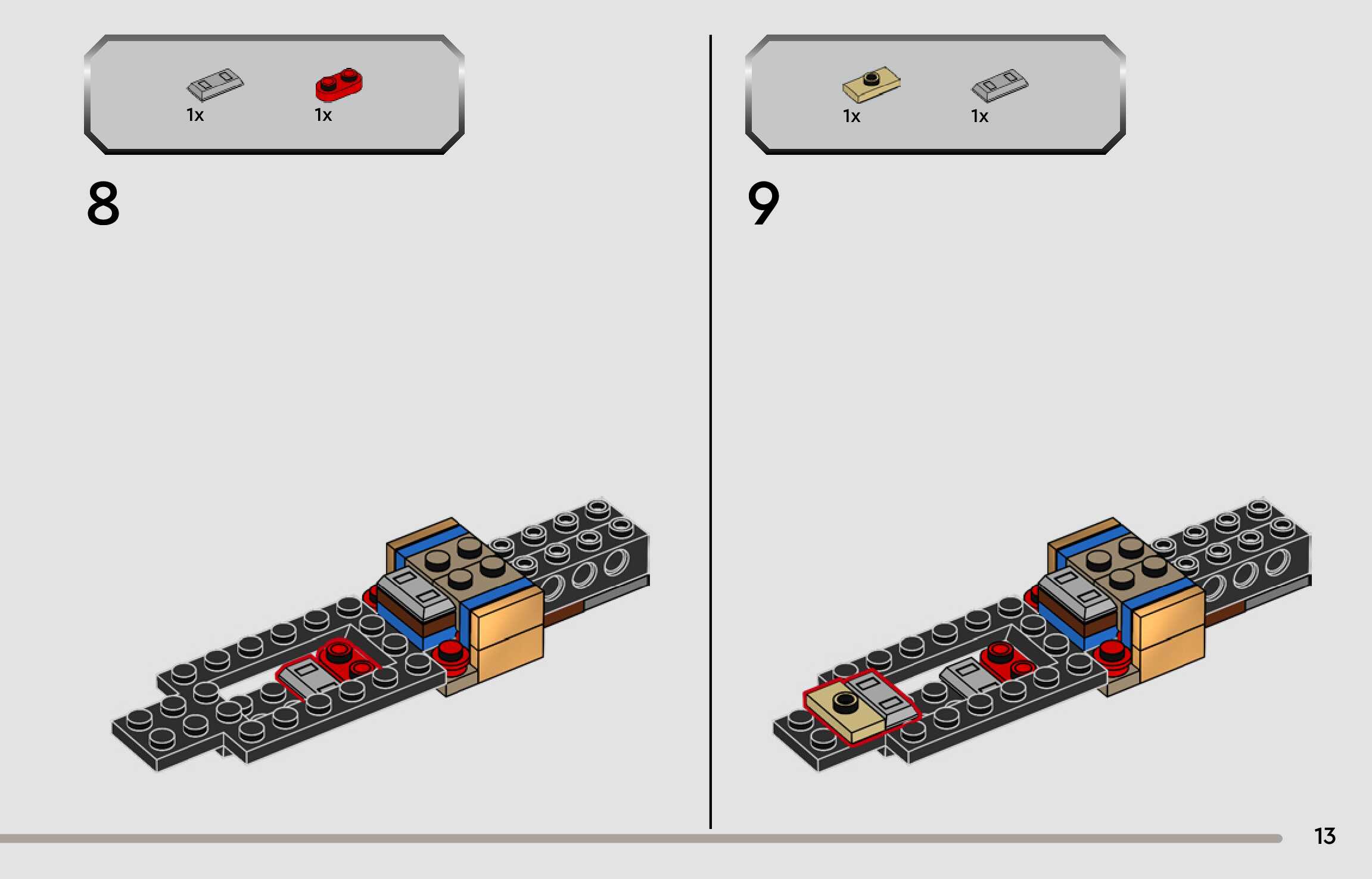 1x 1x

8

1x 1x

9

13