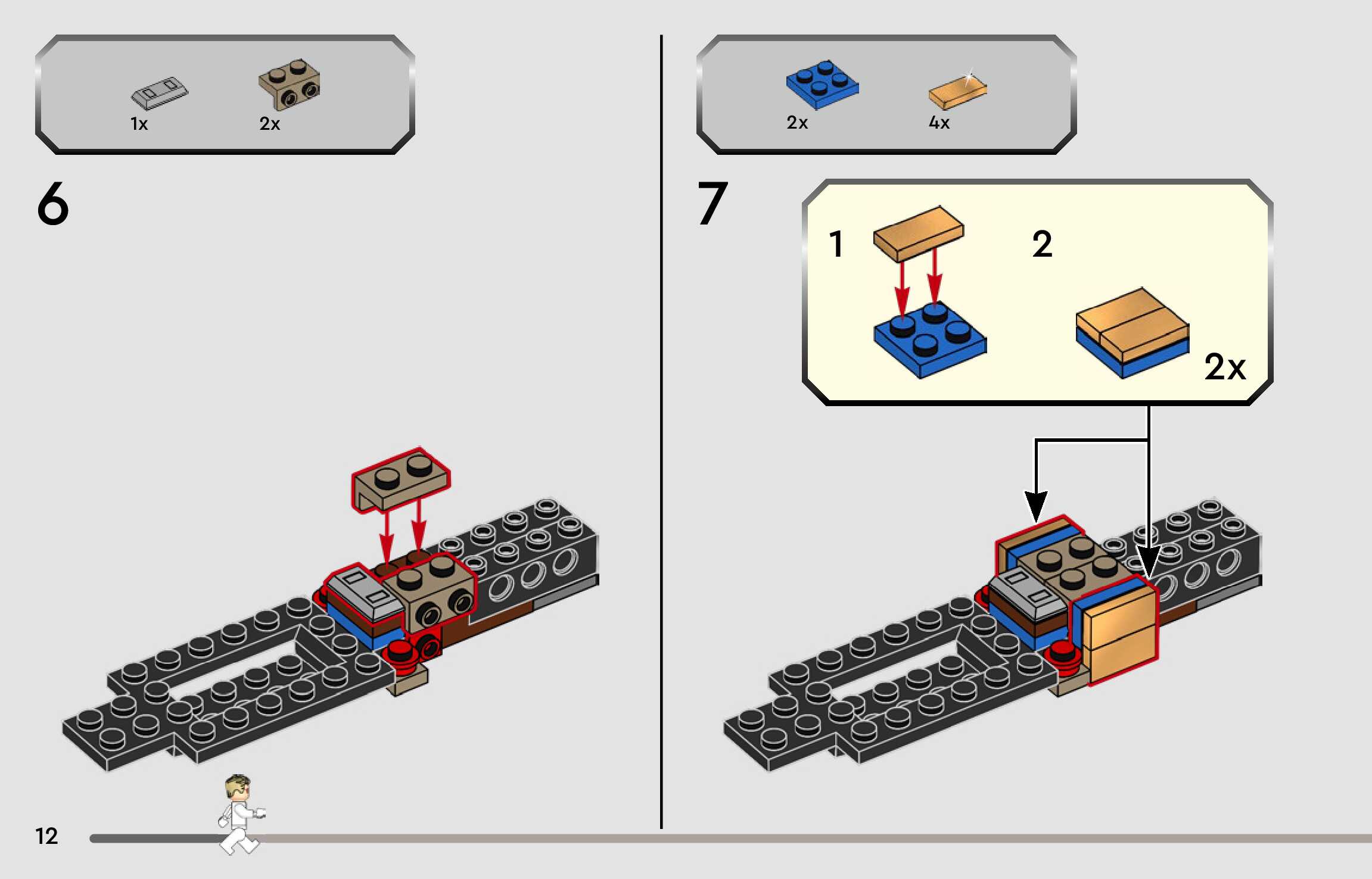 1x

2x

6

2x

4x

7

1

2

2x

12