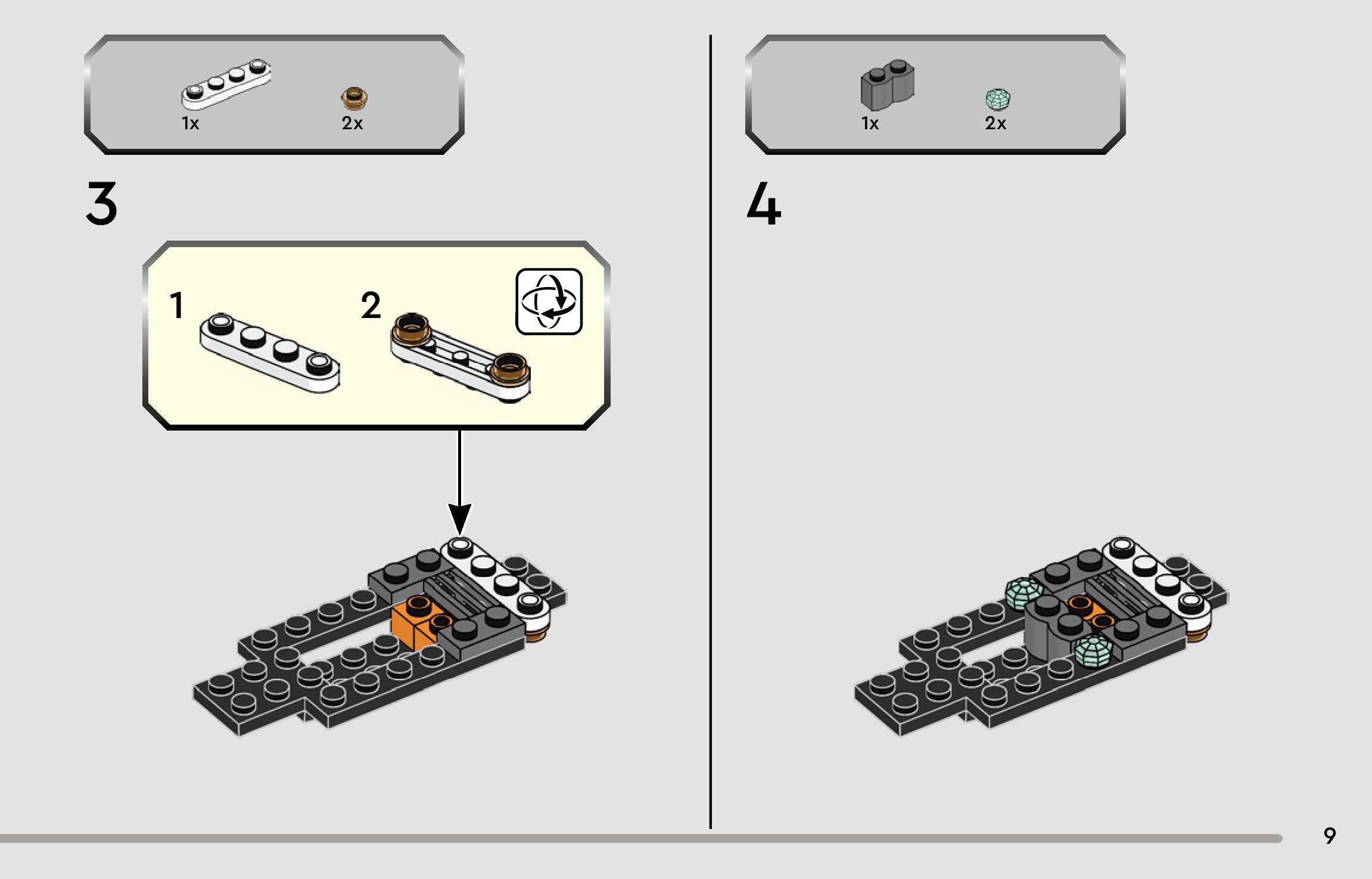 1x
2x

3

1
2

1x
2x

4

9