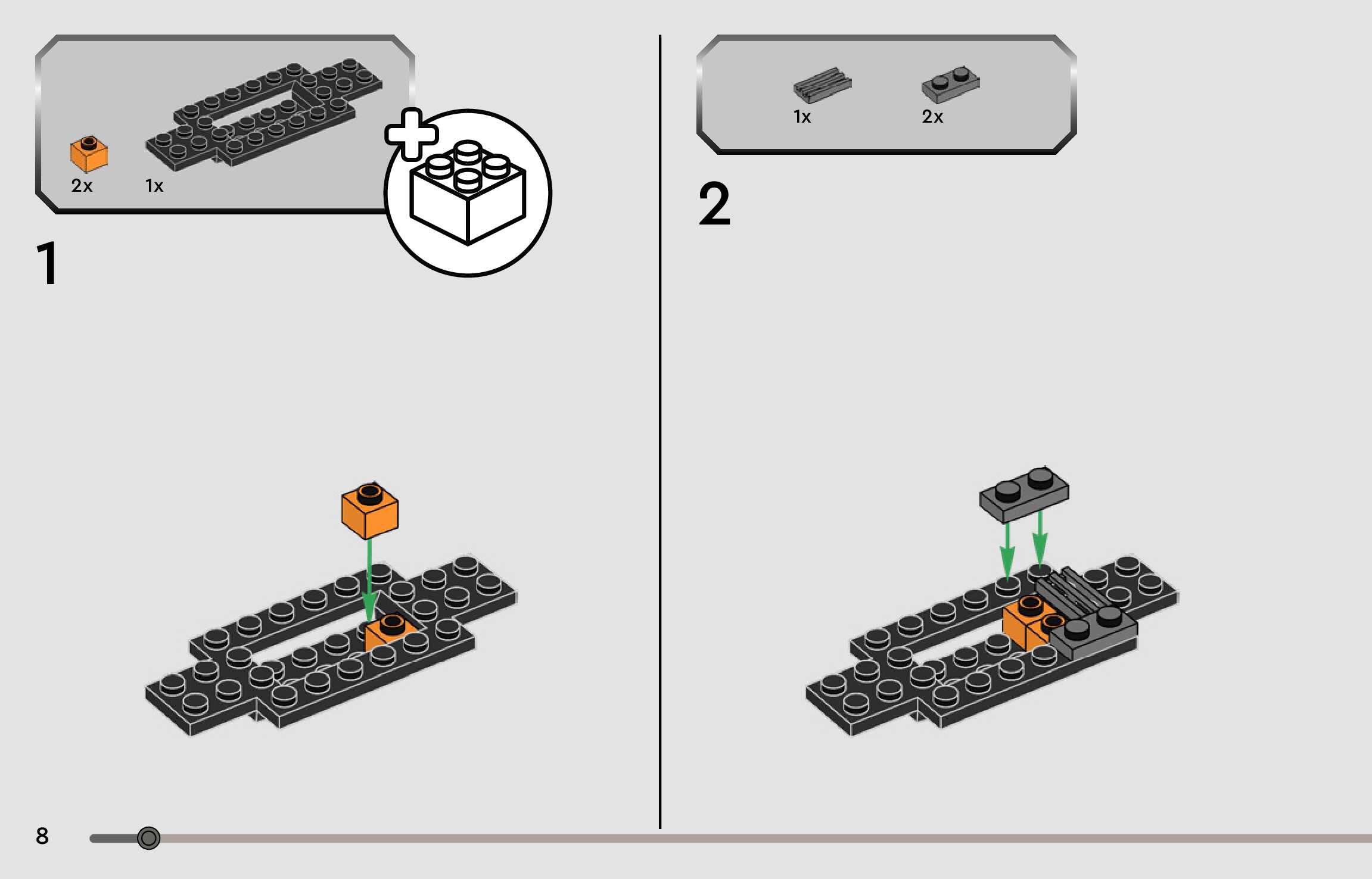 2x 1x

1

1x 2x

2

8