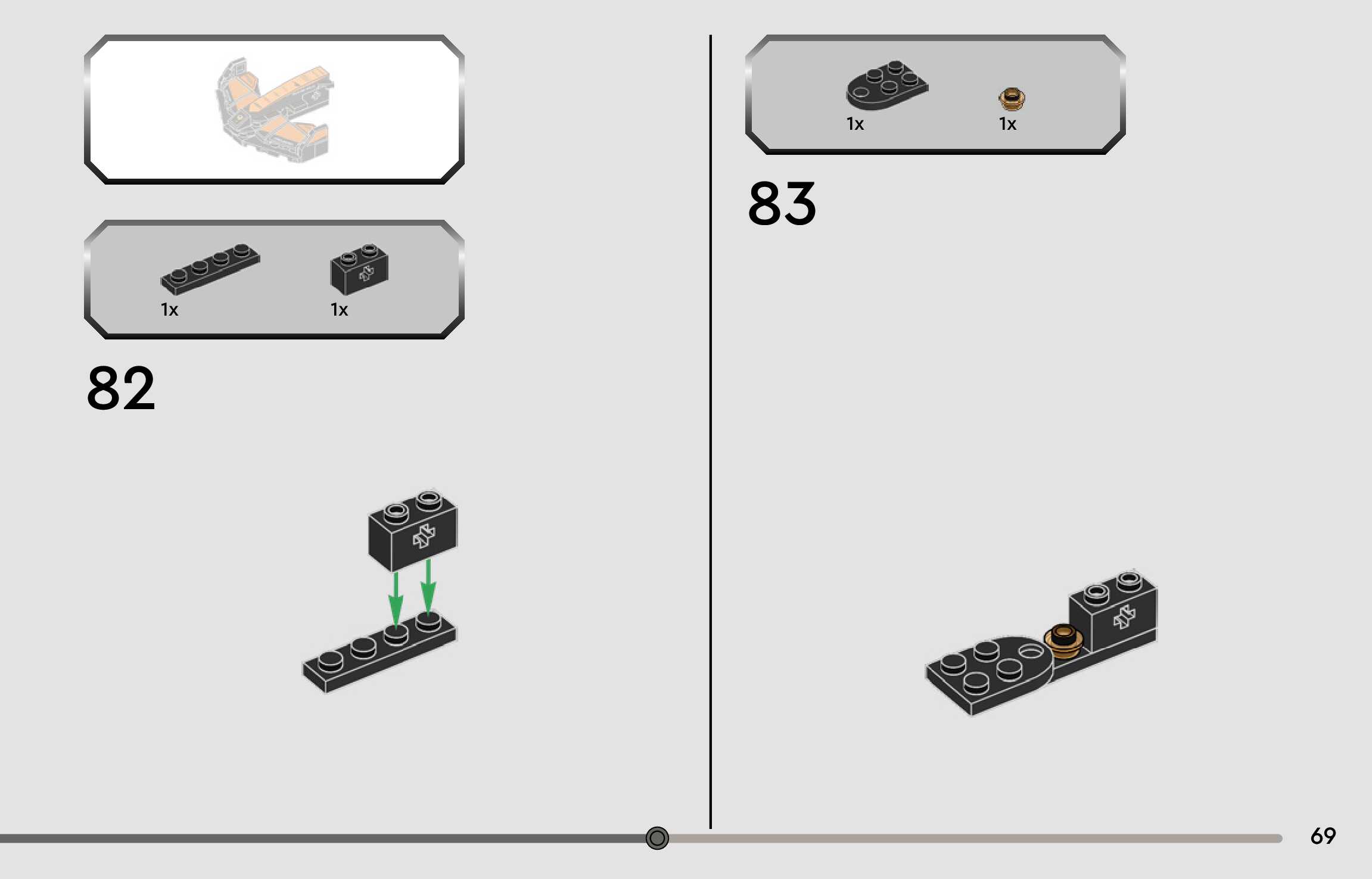 1x 1x

82

1x 1x

83

69