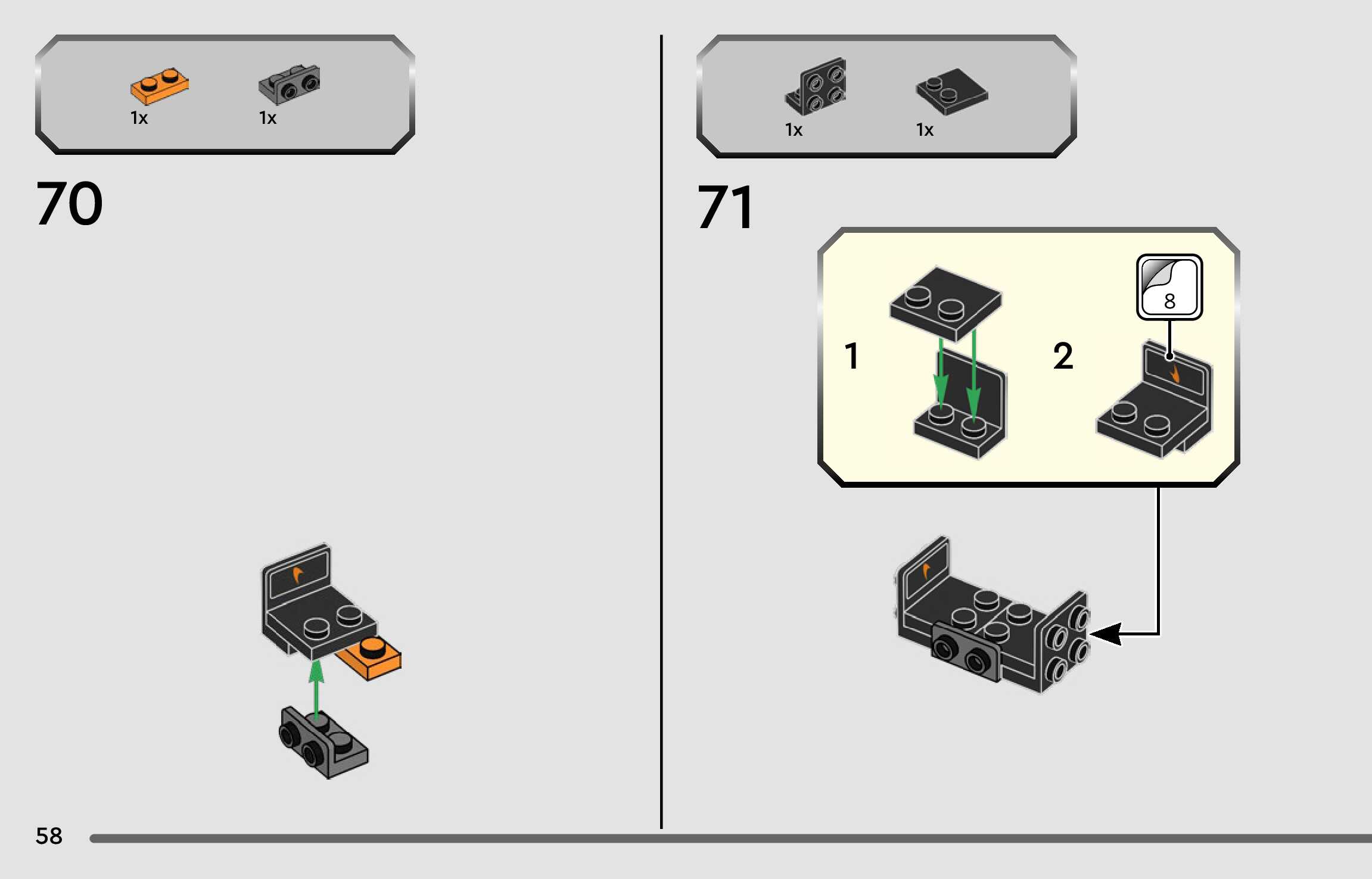 1x
1x

70

1x
1x

71

1
2
8

58