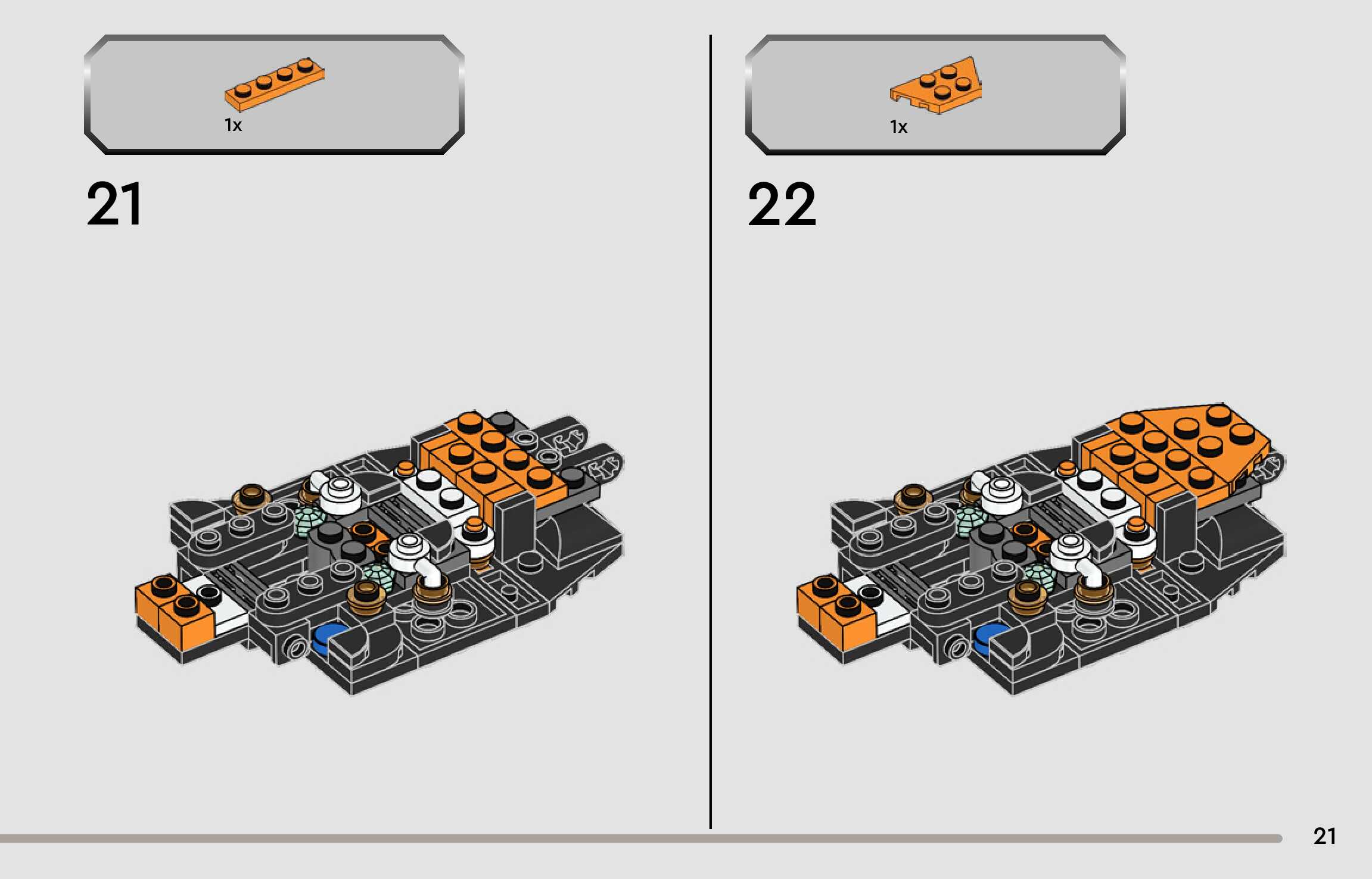 1x

21

1x

22

21