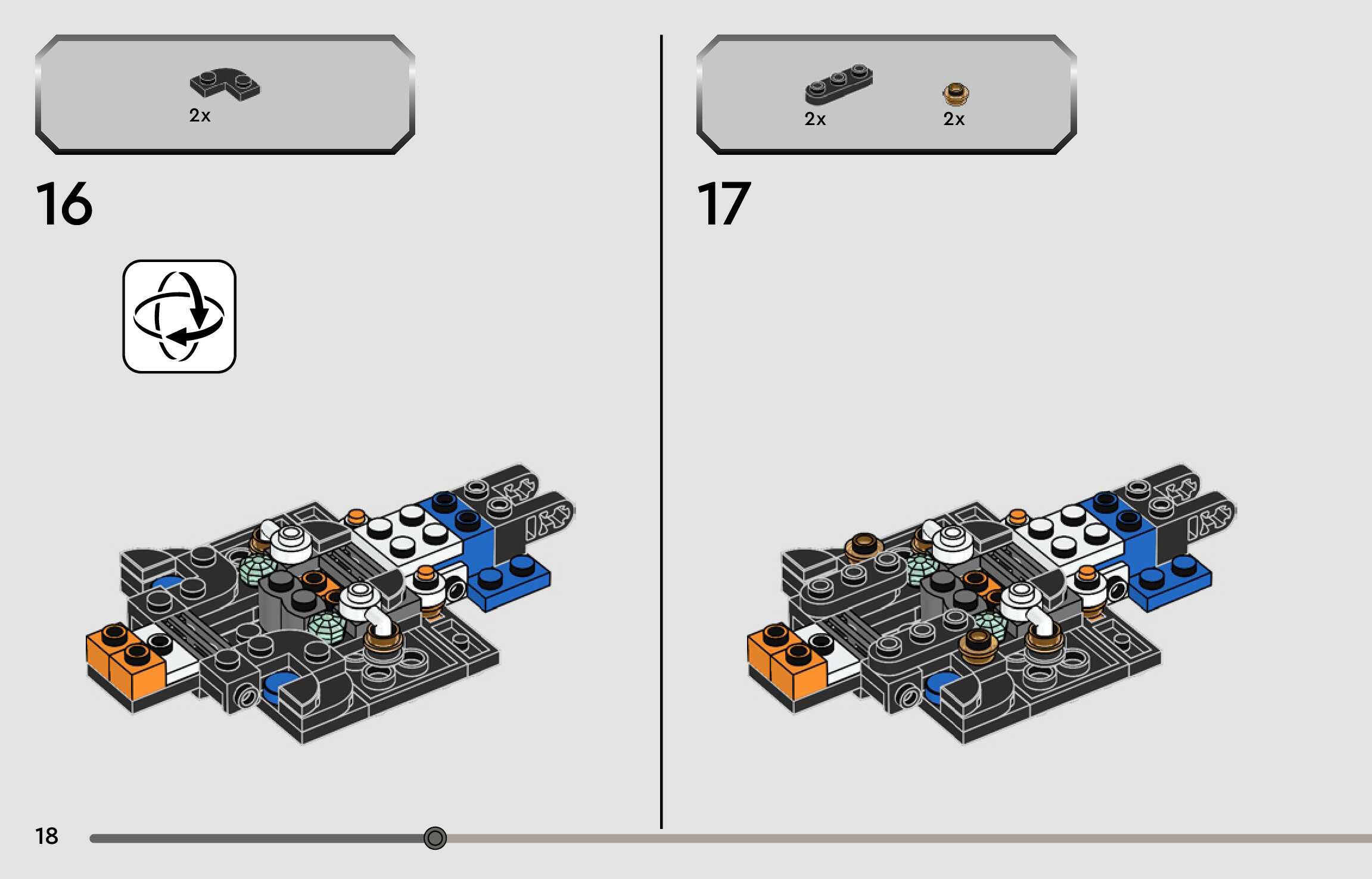 2x

16

2x

2x

17

18