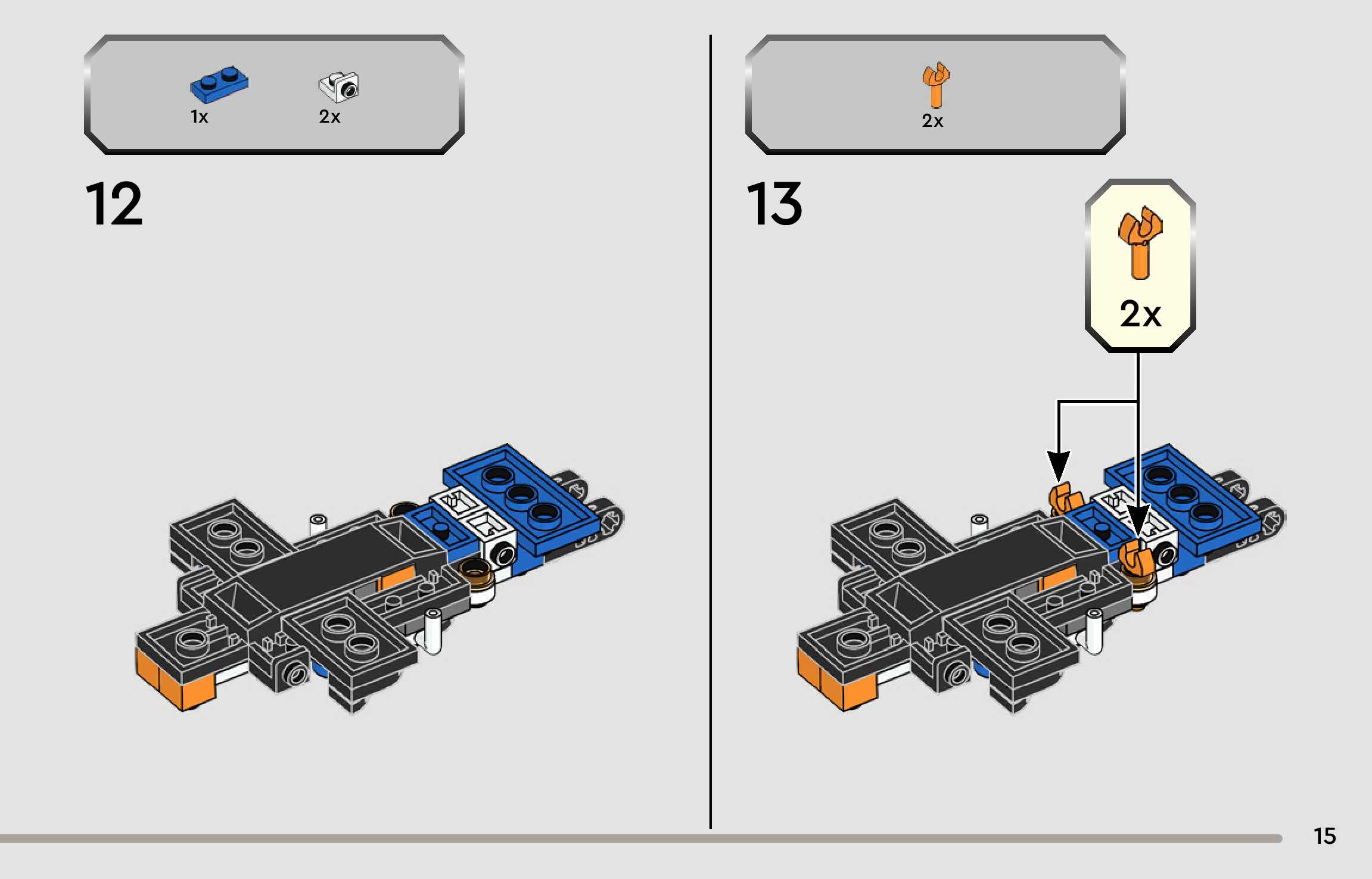 1x 2x

12

2x

13

2x

15