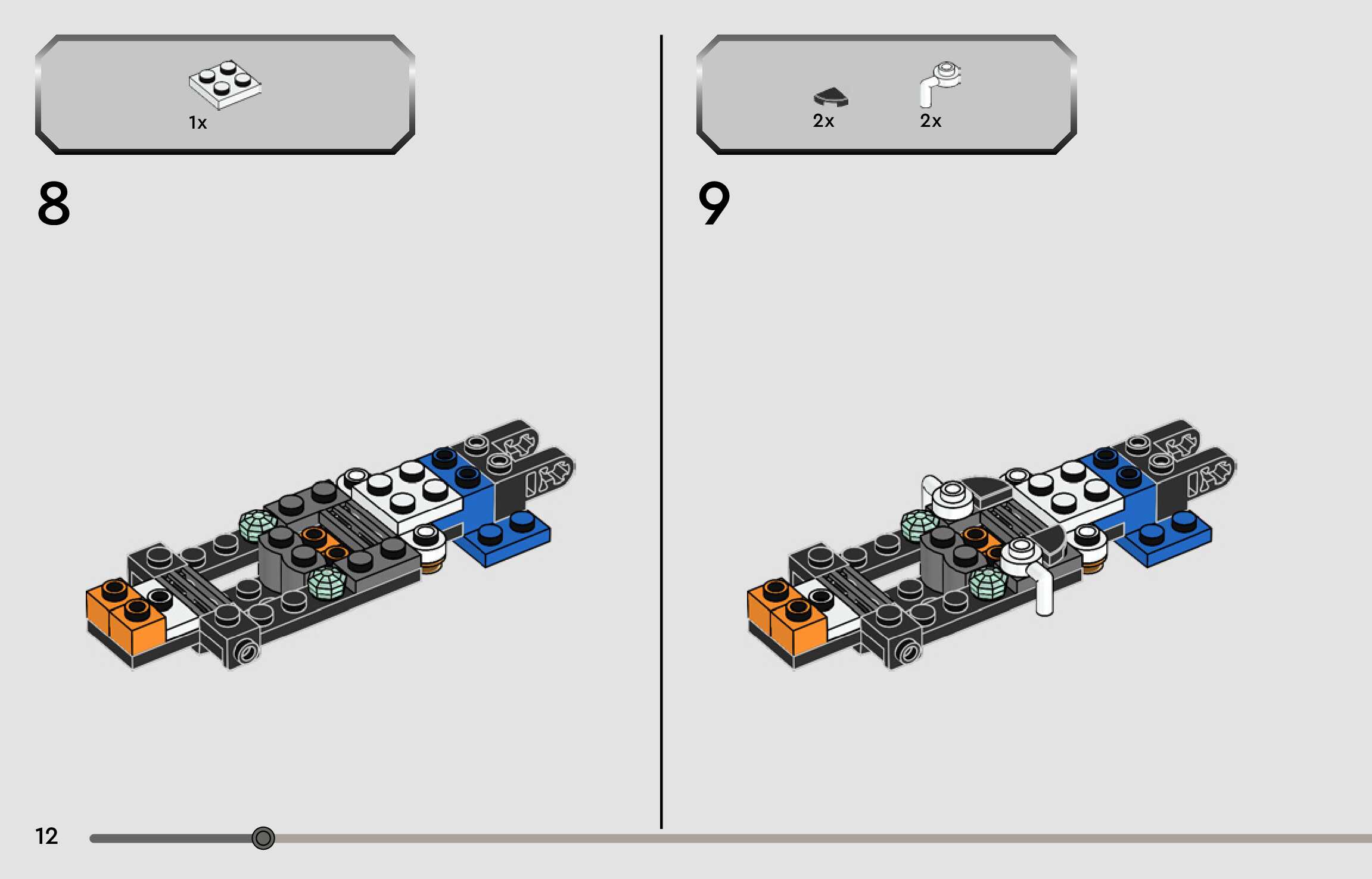 1x

8

2x 2x

9

12