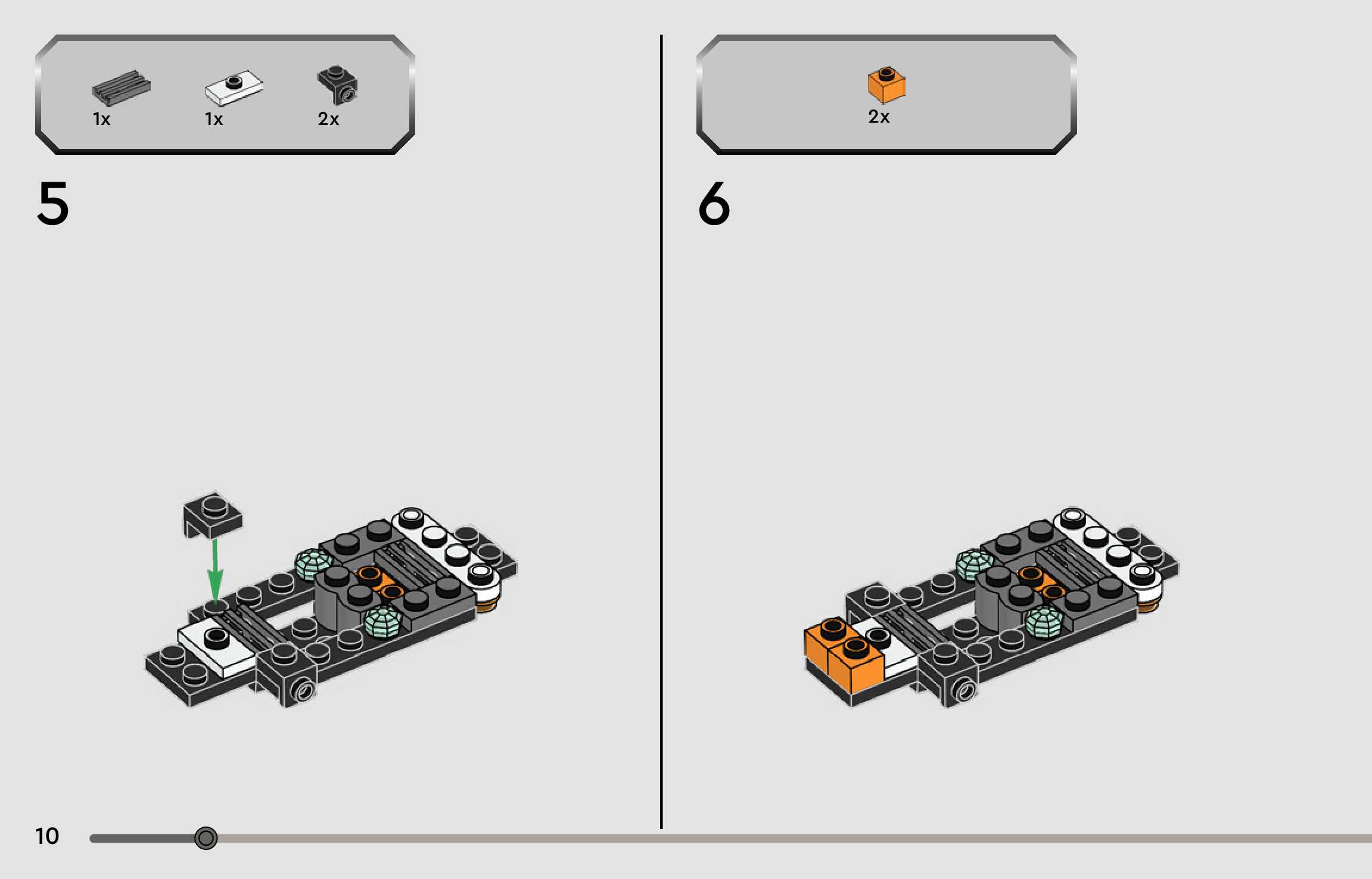 1x 1x 2x

5

2x

6

10