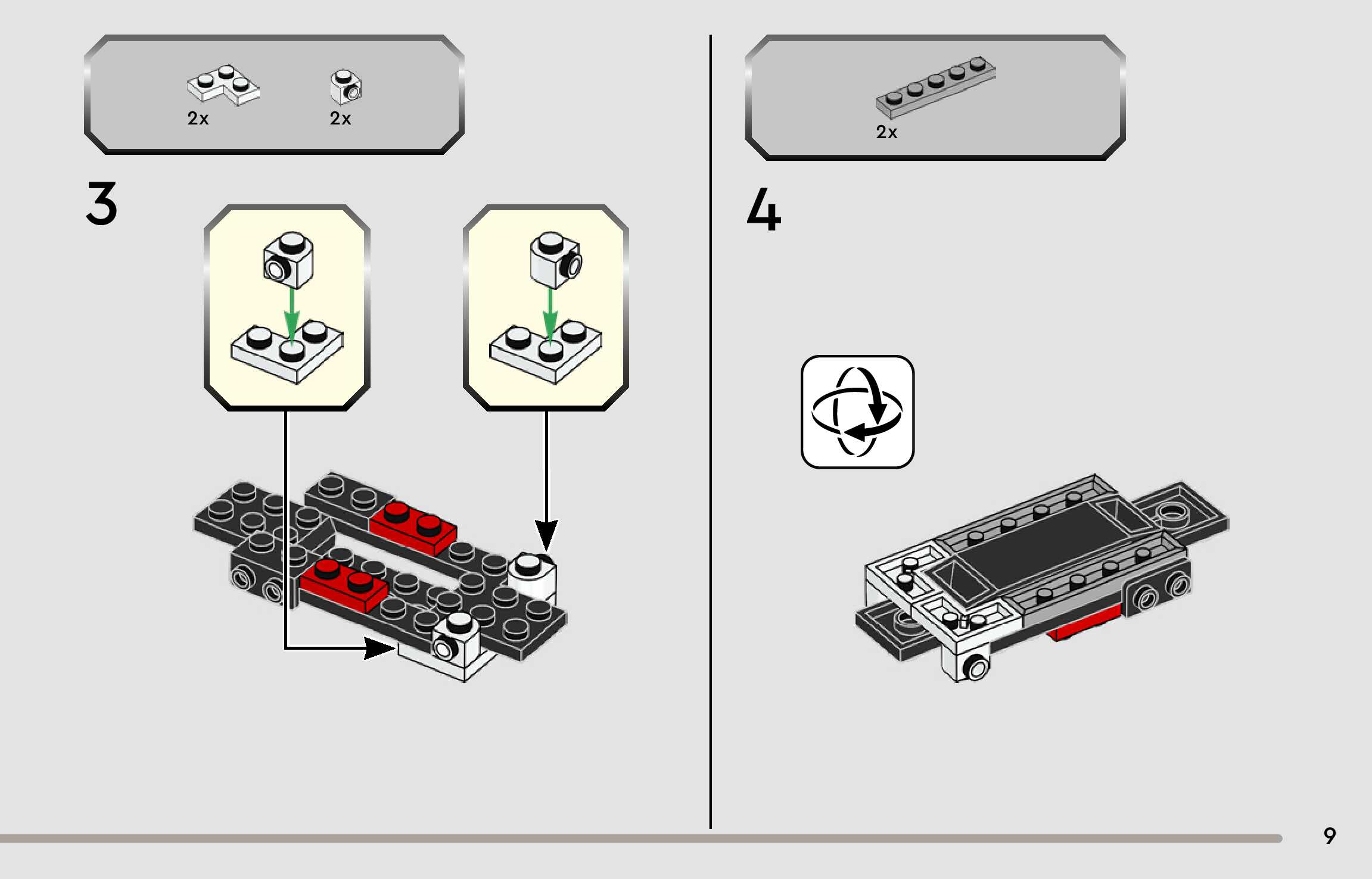 2x
2x

3

2x

4

9