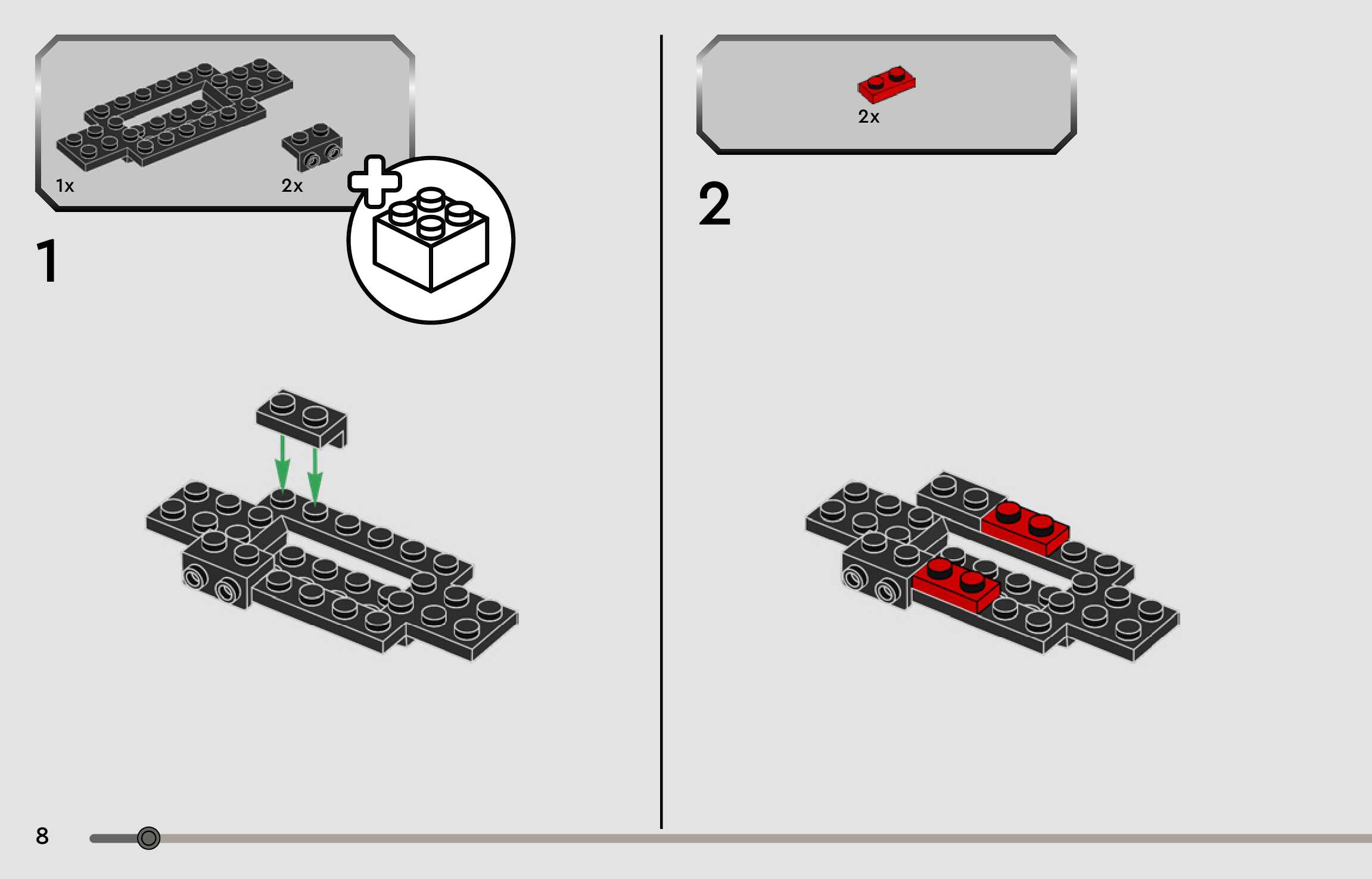 1x

2x

1

2x

2

8