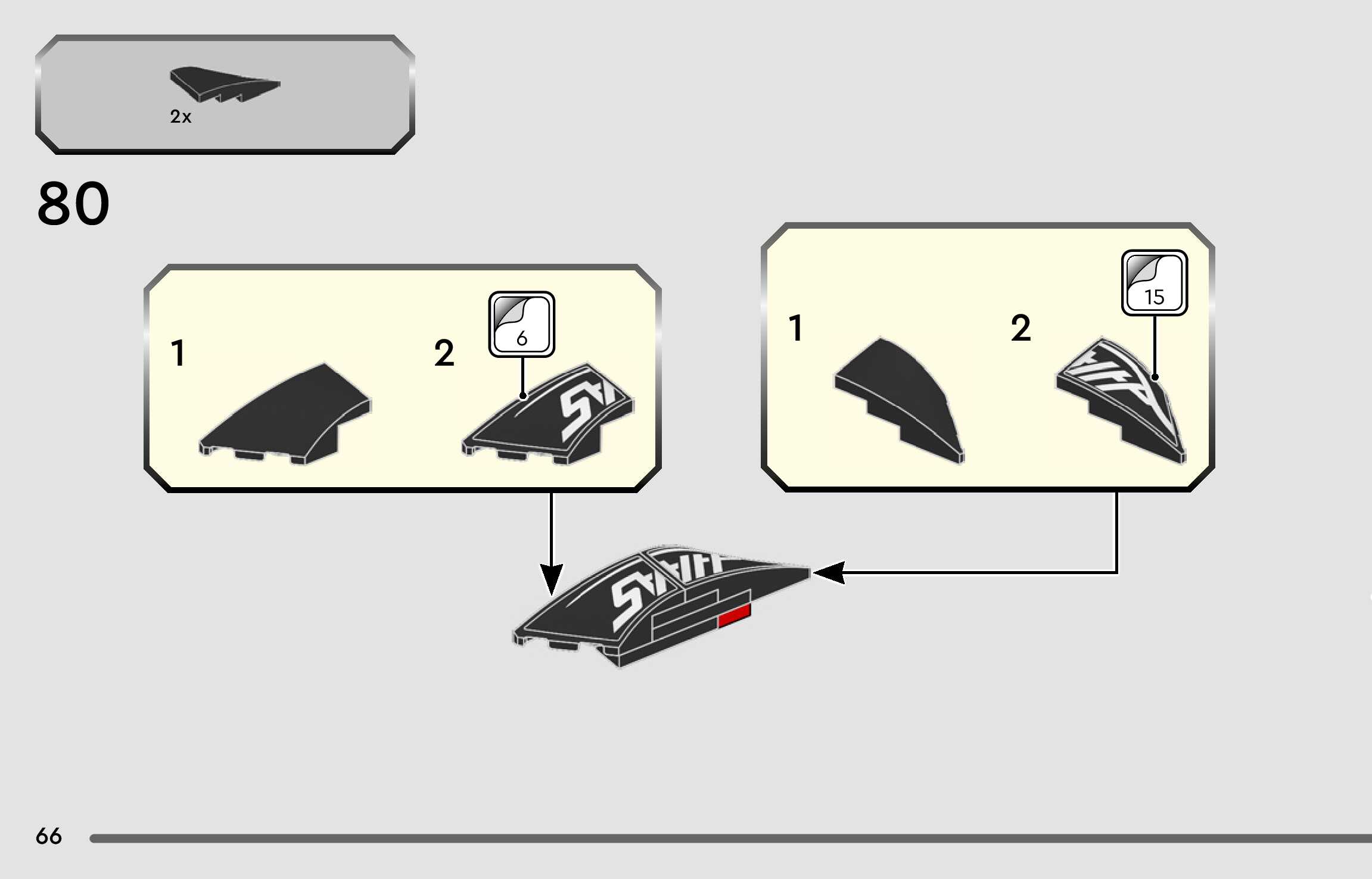 2x

80

1

2

6

1

2

15

66