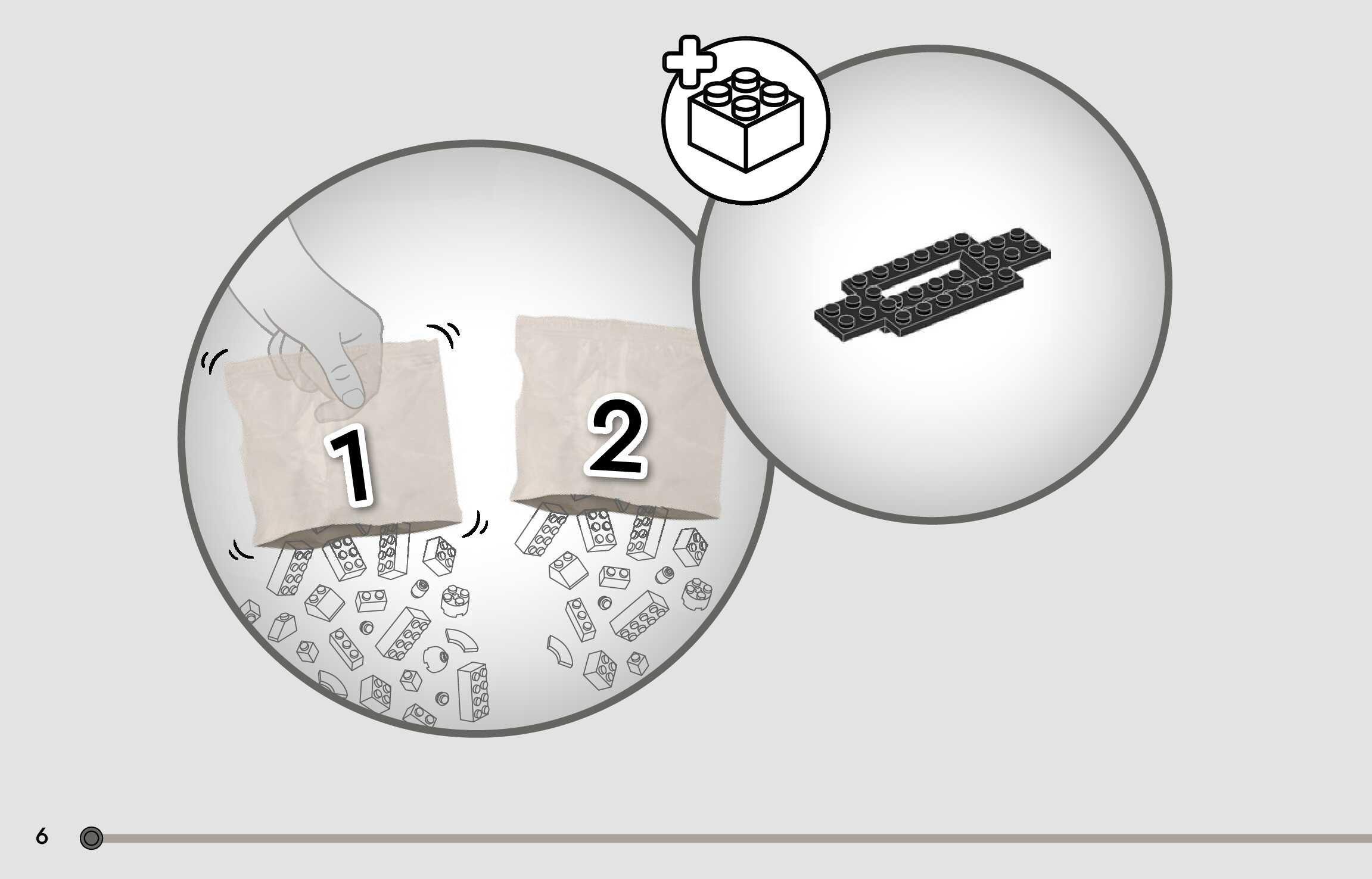 1
2
6