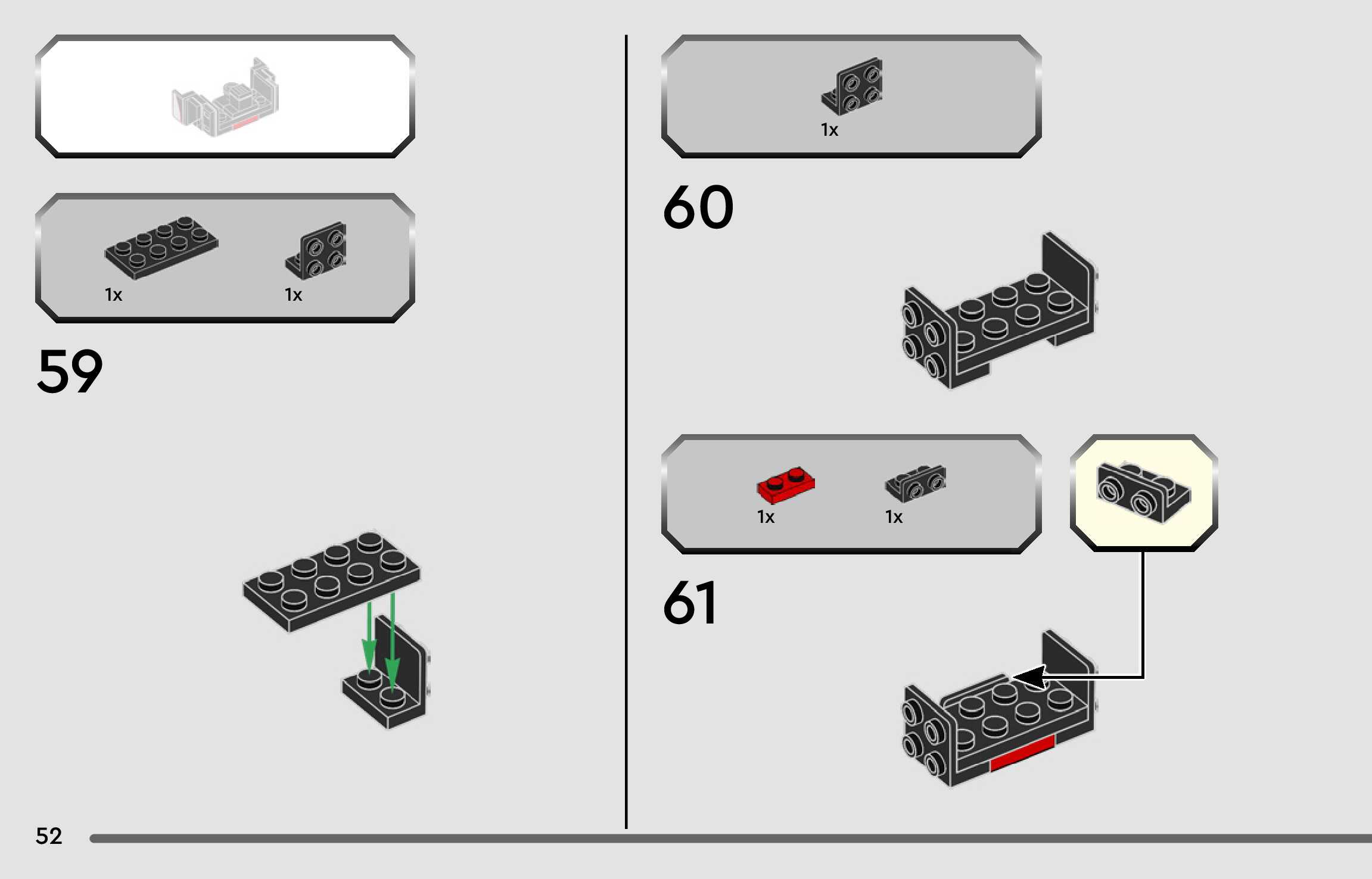 1x 1x

59

1x

60

1x 1x

61

52