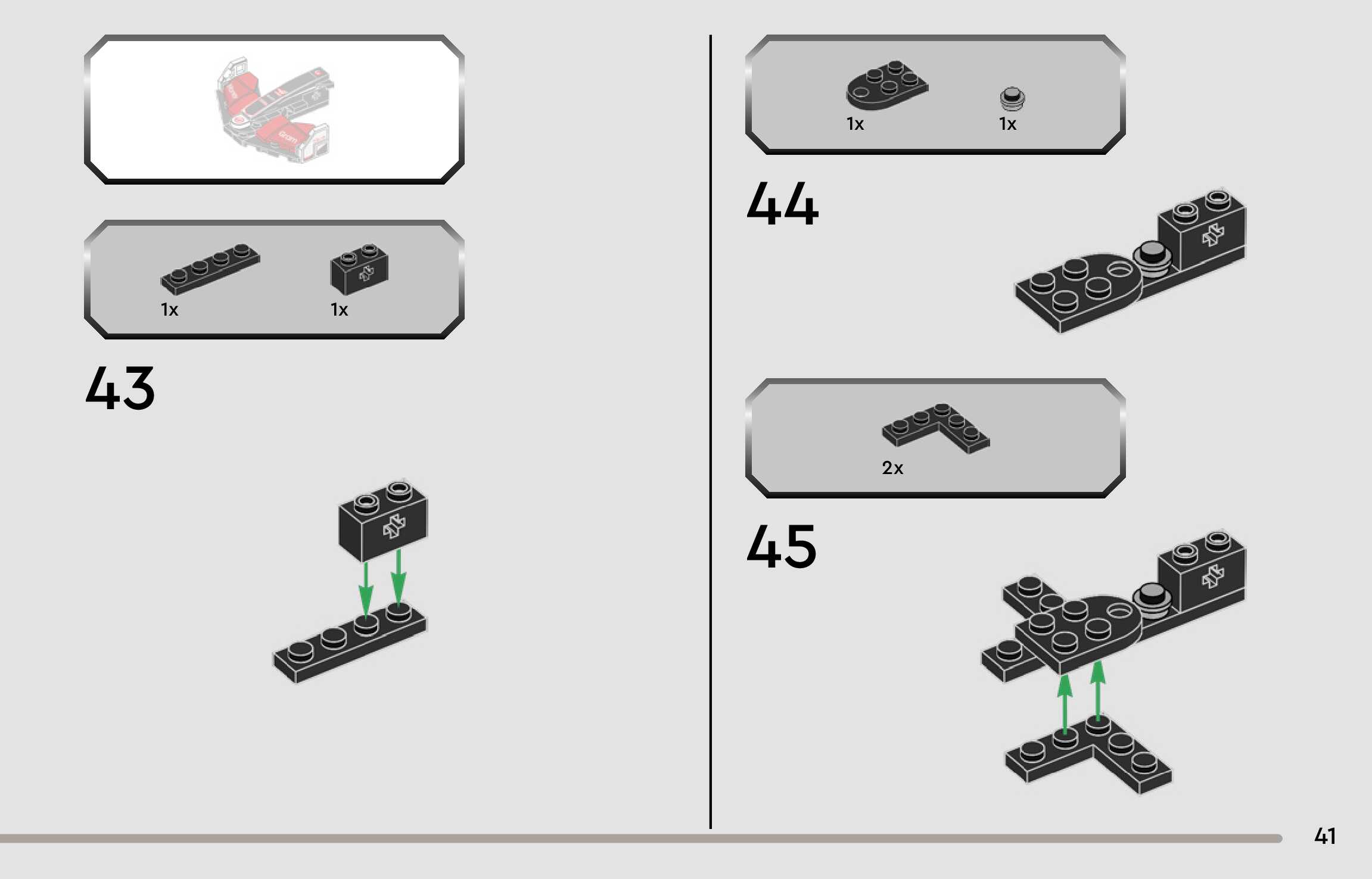 1x 1x

43

1x 1x

44

2x

45

41