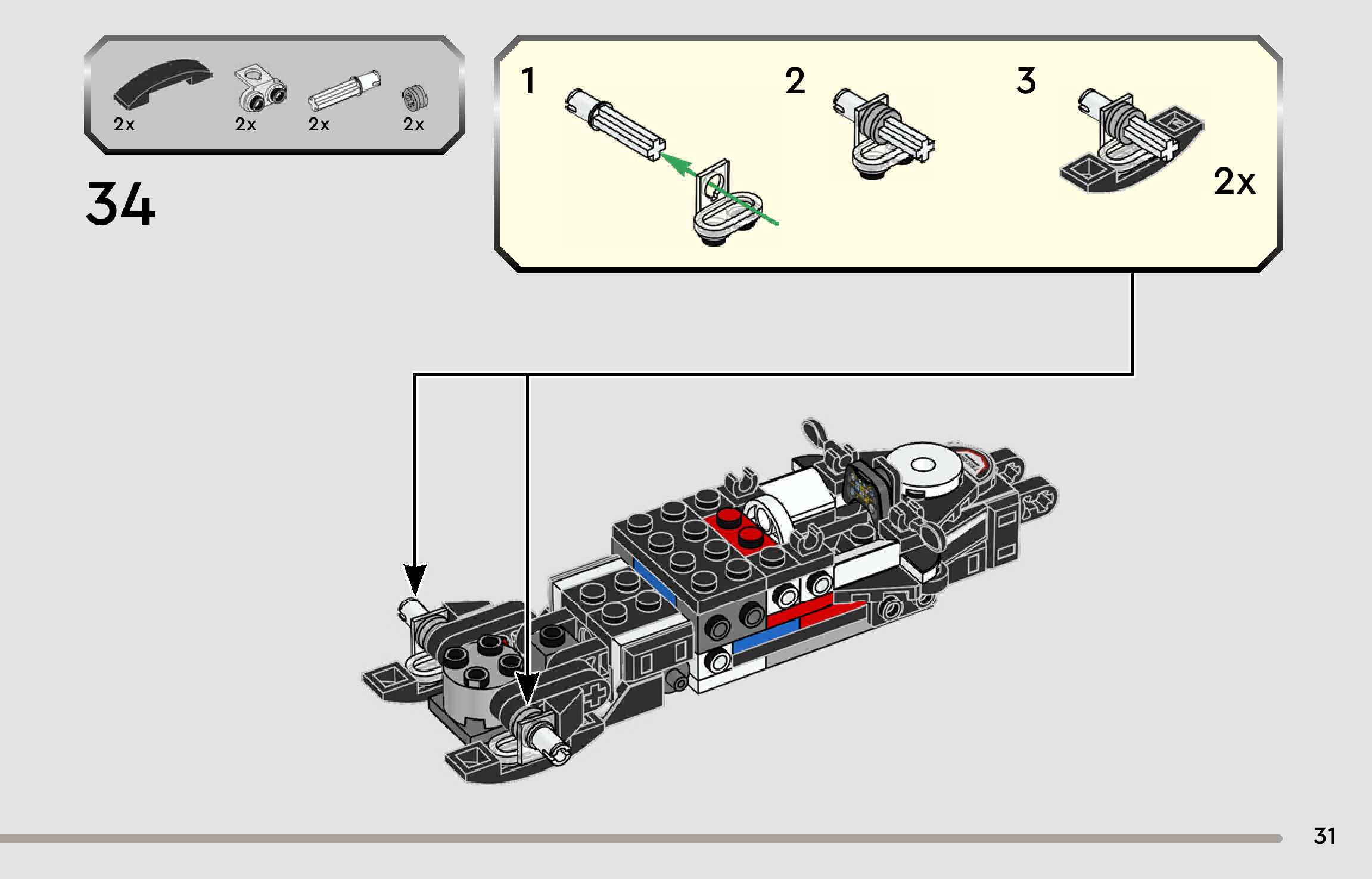 2x 2x 2x 2x

34

1

2

3

2x

31