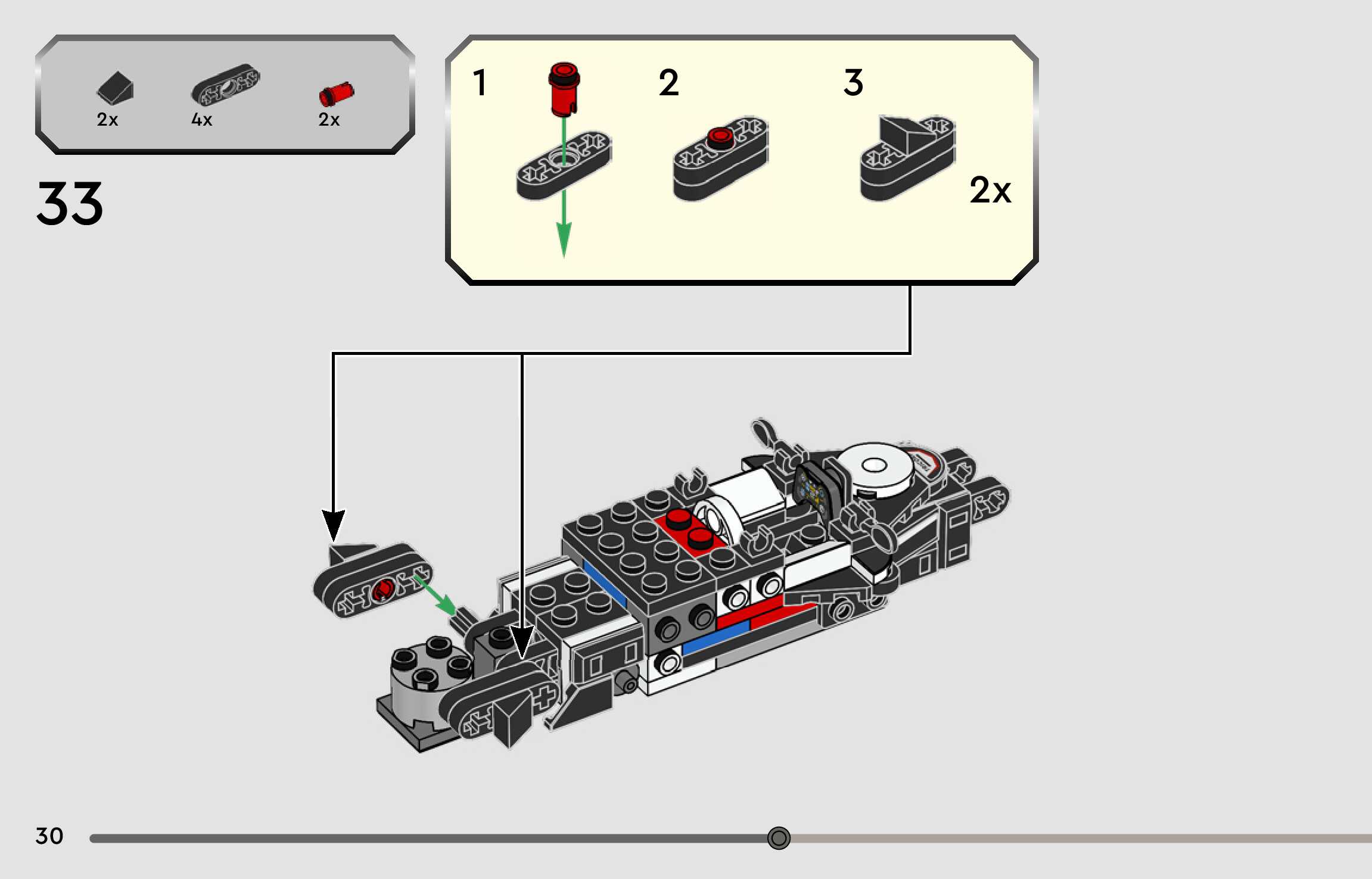 2x
4x
2x

33

1
2
3
2x

30