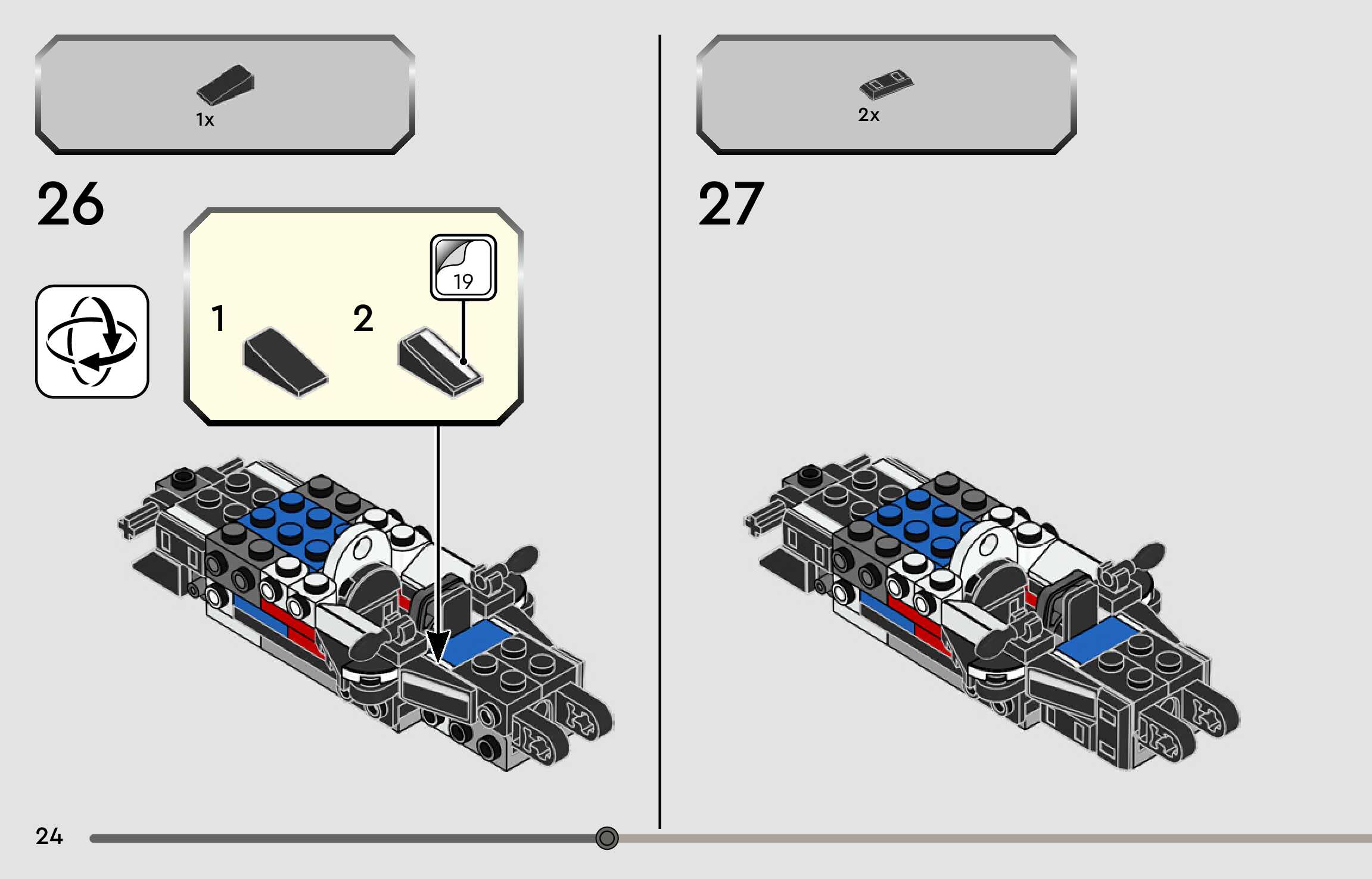 1x

26

1

2

19

2x

27

24