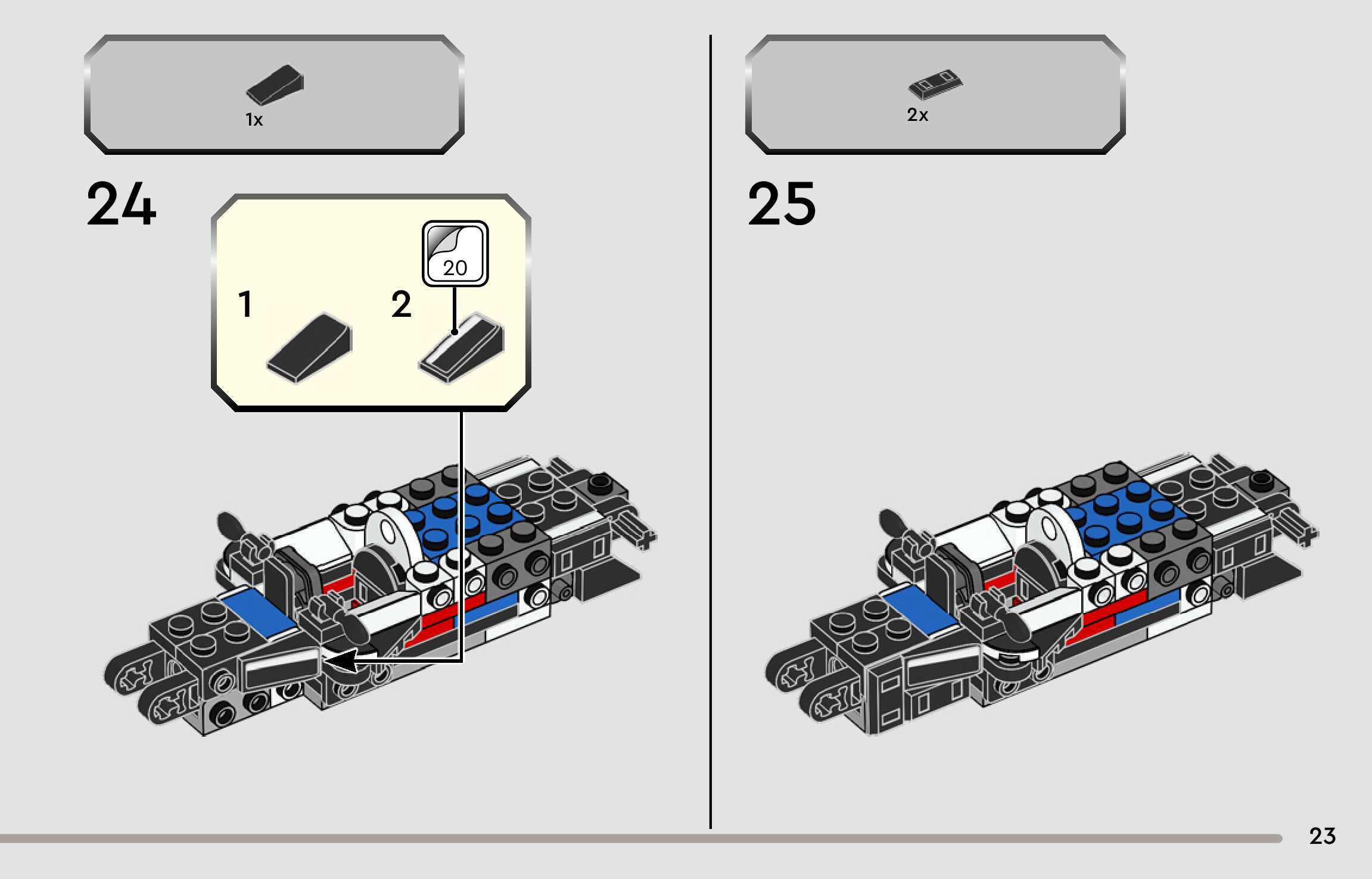 1x

24

1

2

20

2x

25

23