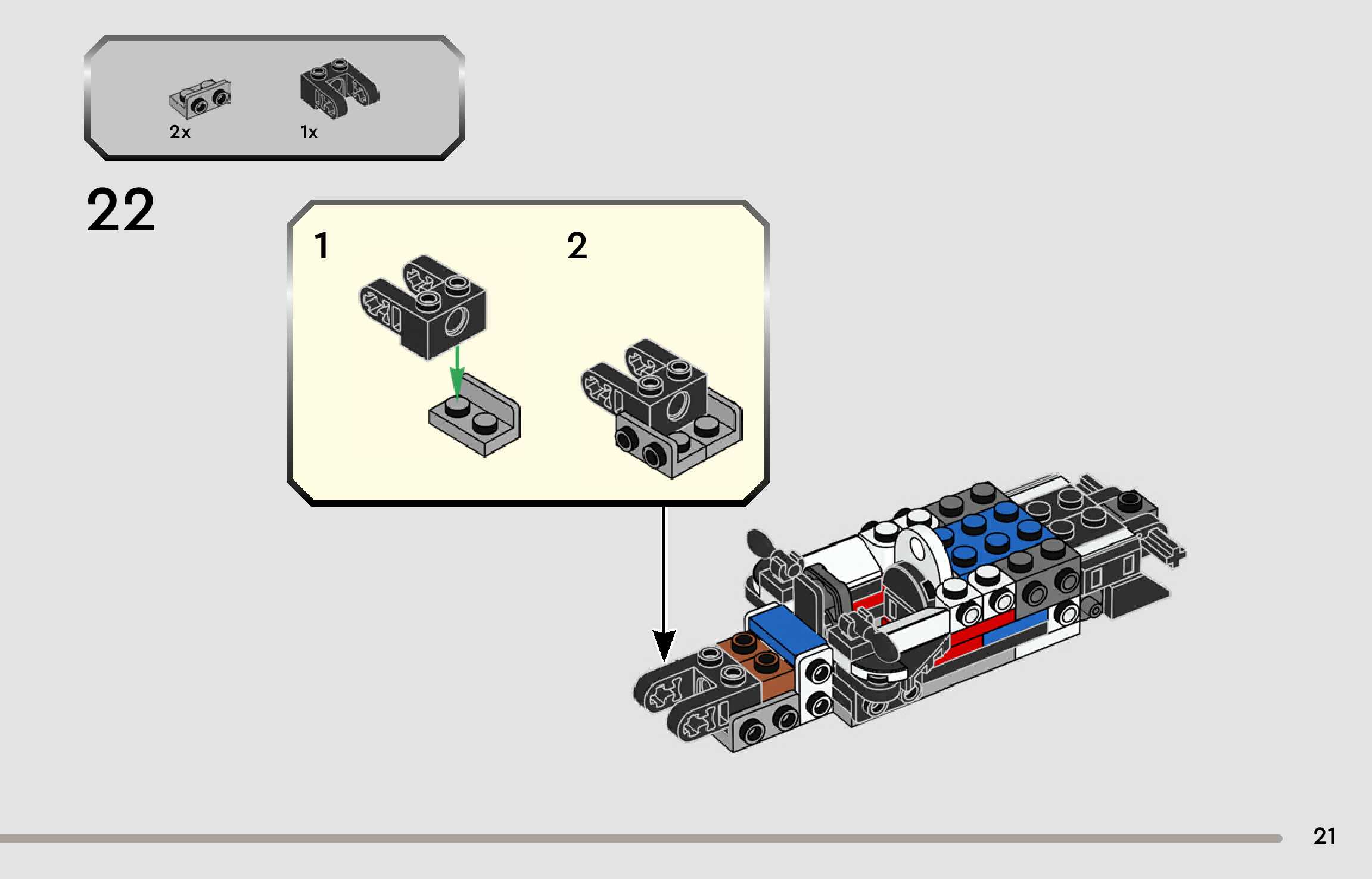 2x 1x

22

1 2

21