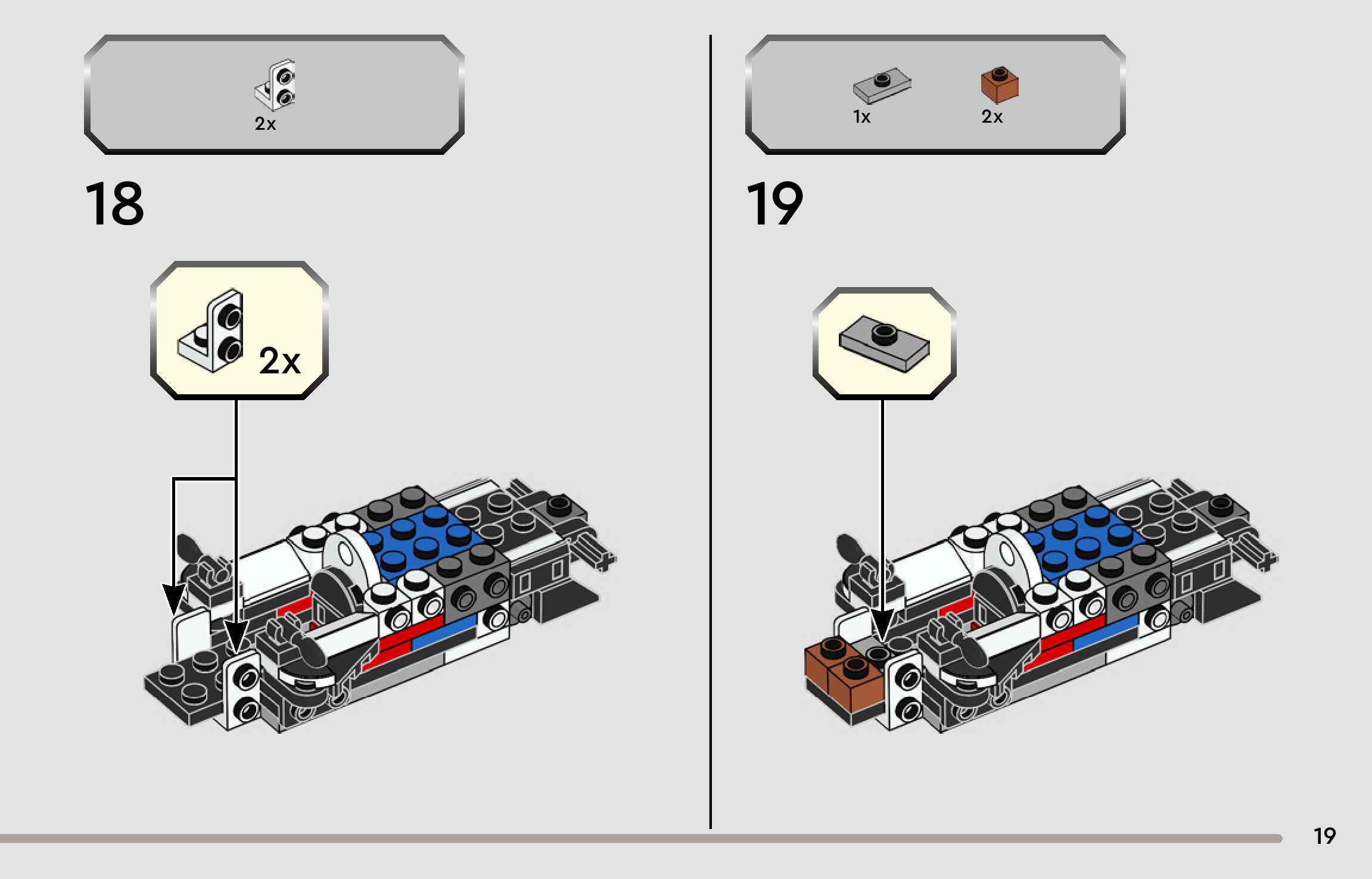 2x

18

2x

1x

2x

19

19