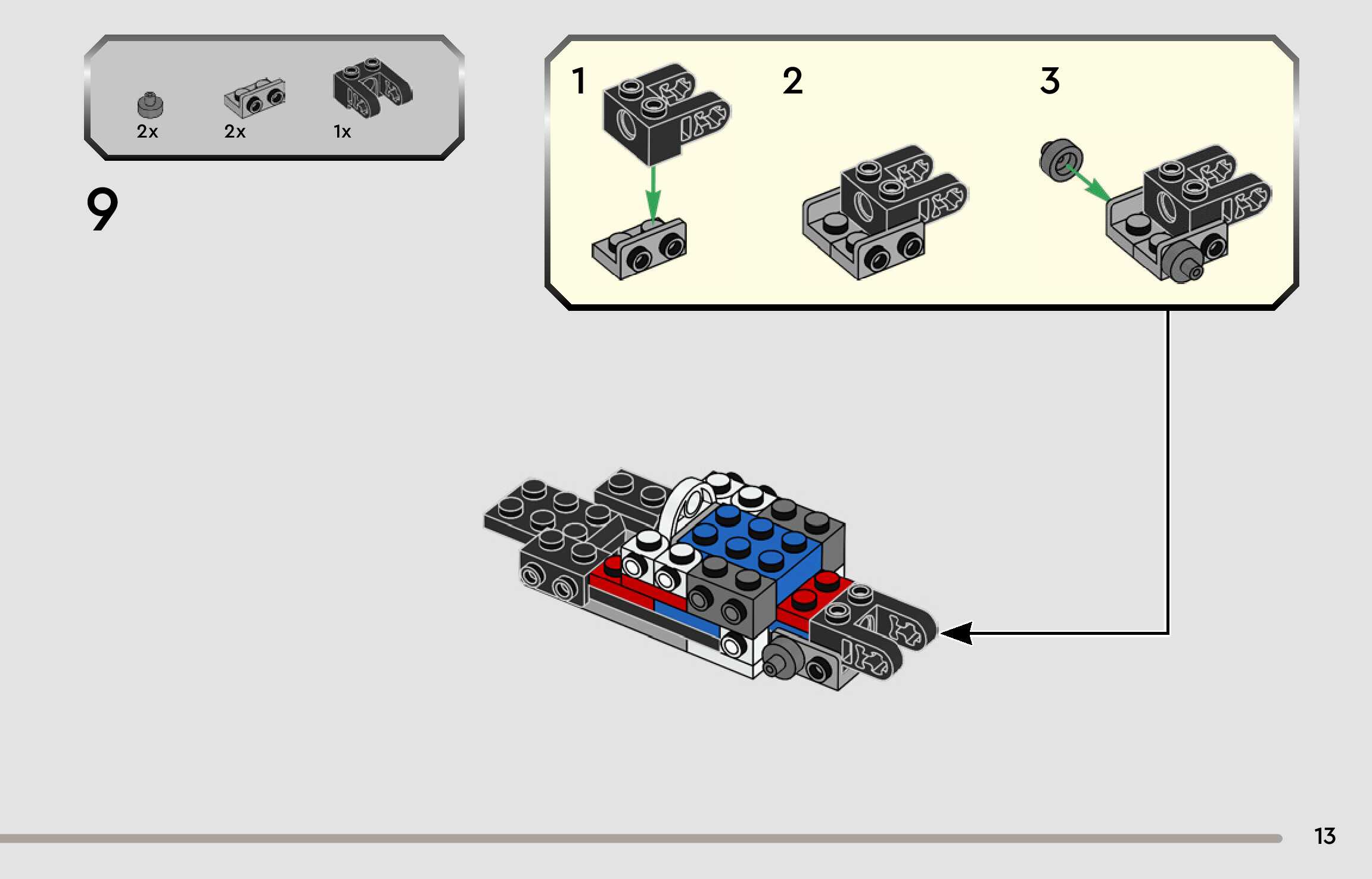 2x
2x
1x

9

1
2
3

13