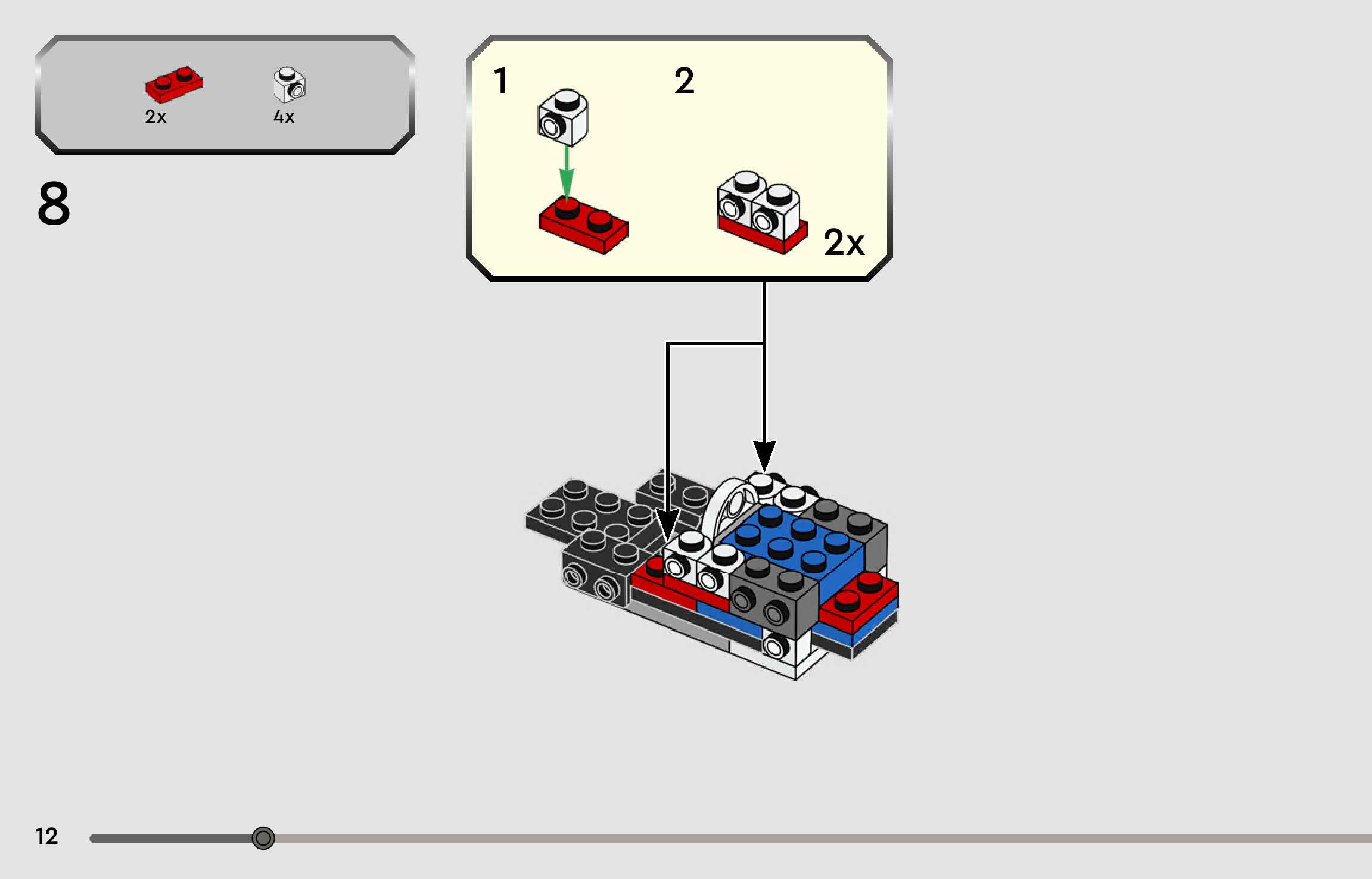 2x 4x

8

1 2

2x

12