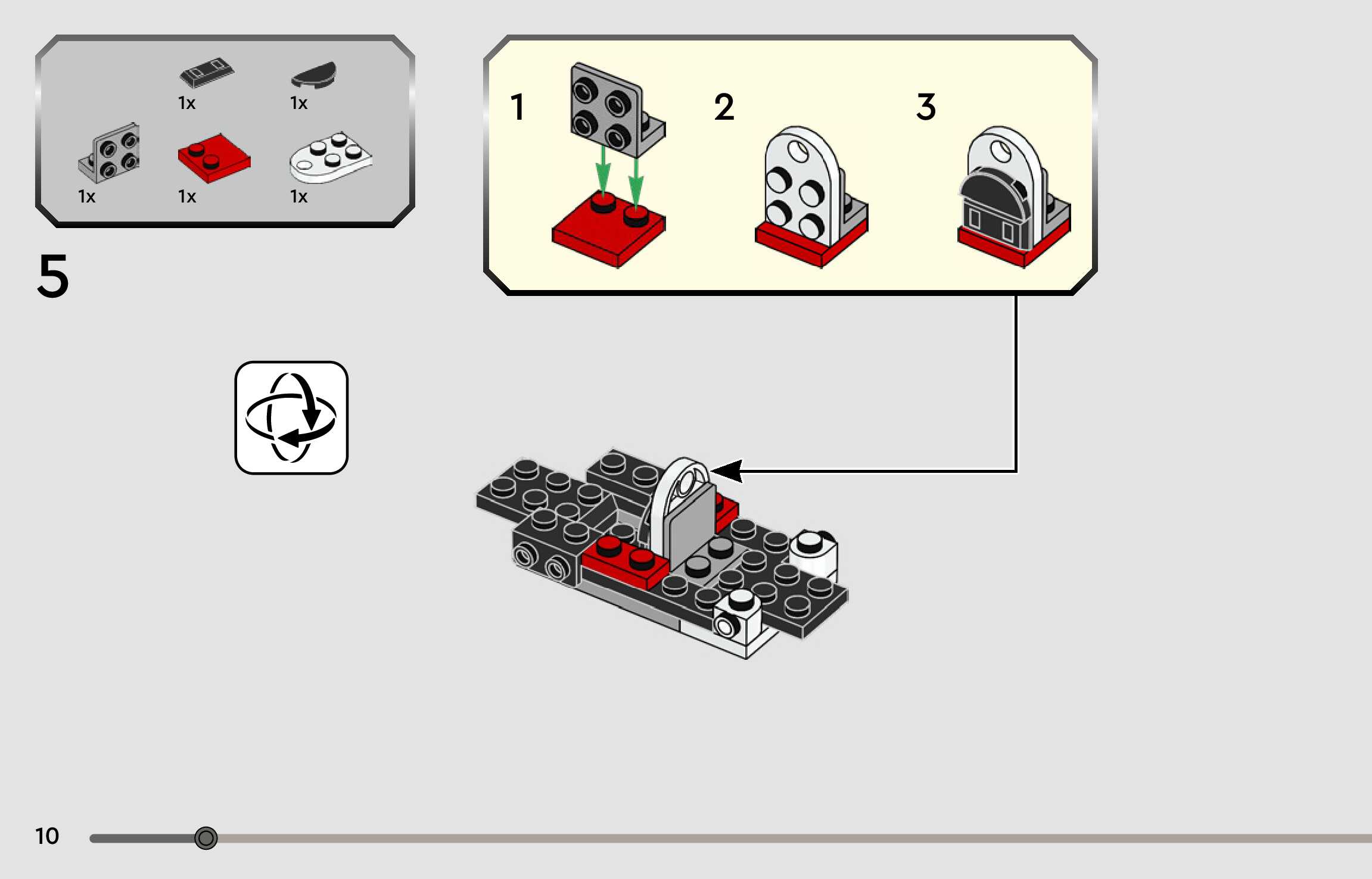 1x 1x
1x 1x 1x

5

1 2 3

10