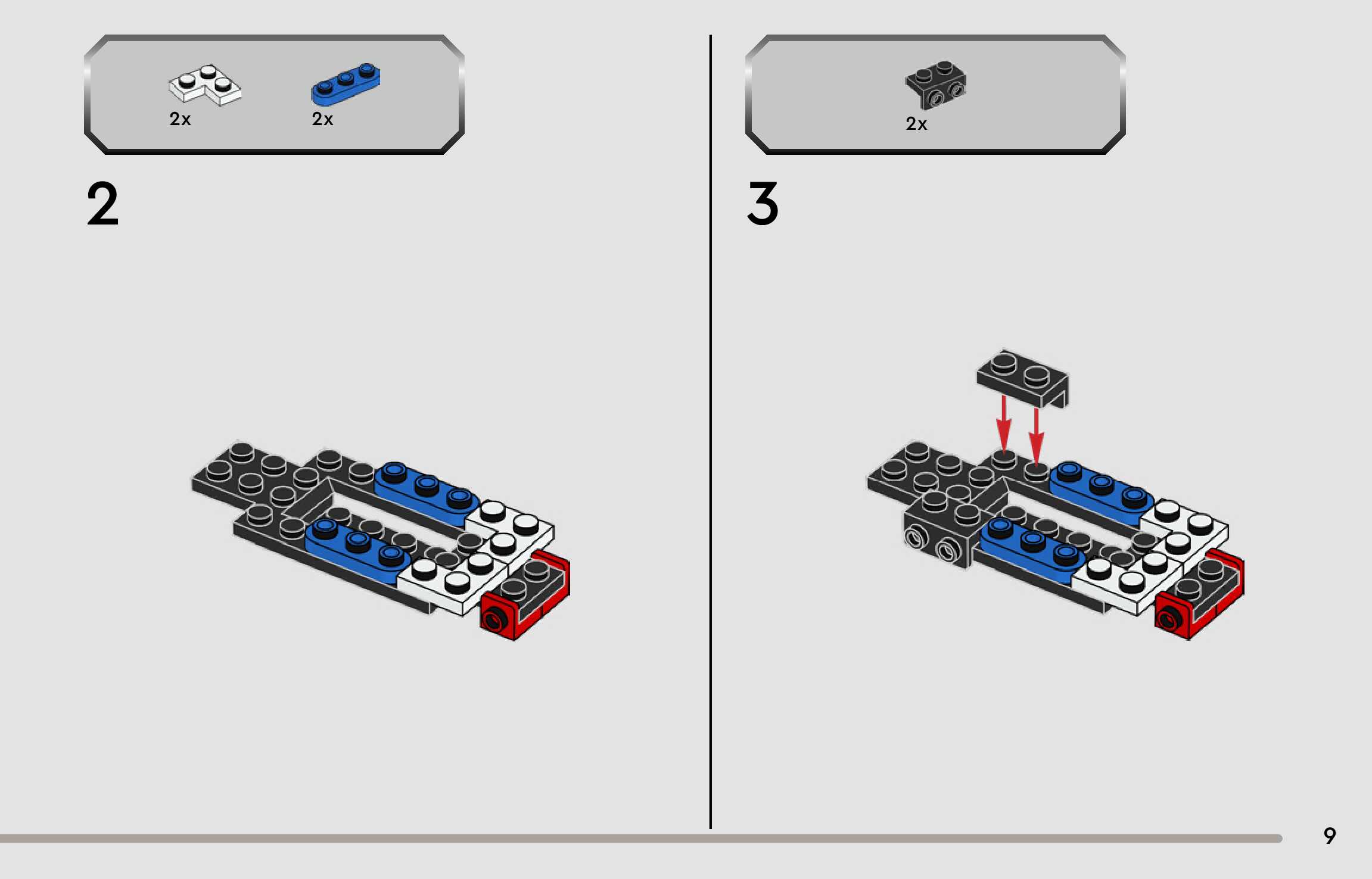 2x 2x

2

2x

3

9