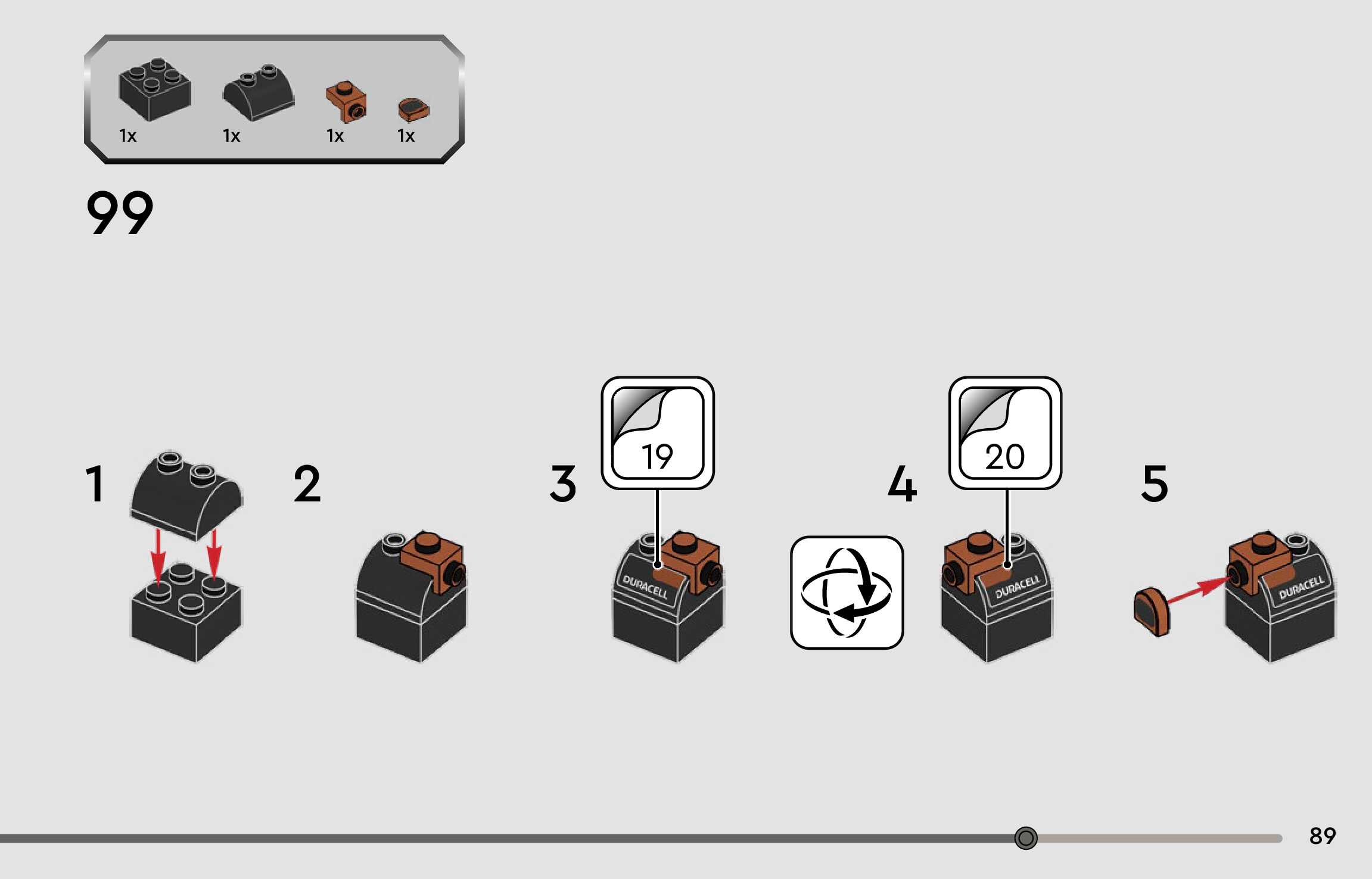 1x 1x 1x 1x

99

1

2

3

19

DURACELL

4

20

DURACELL

5

DURACELL

89