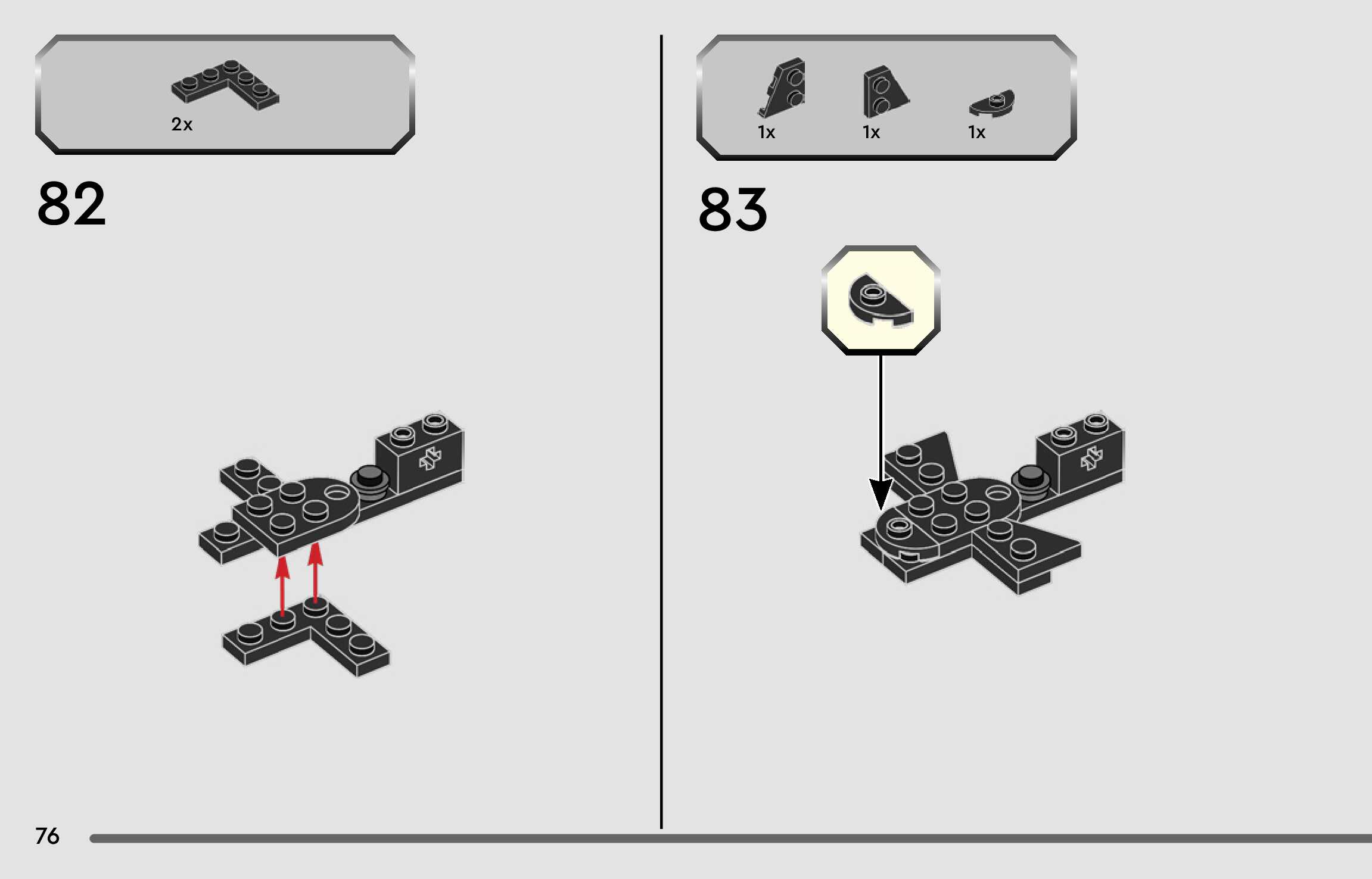 2x

82

1x 1x 1x

83

76