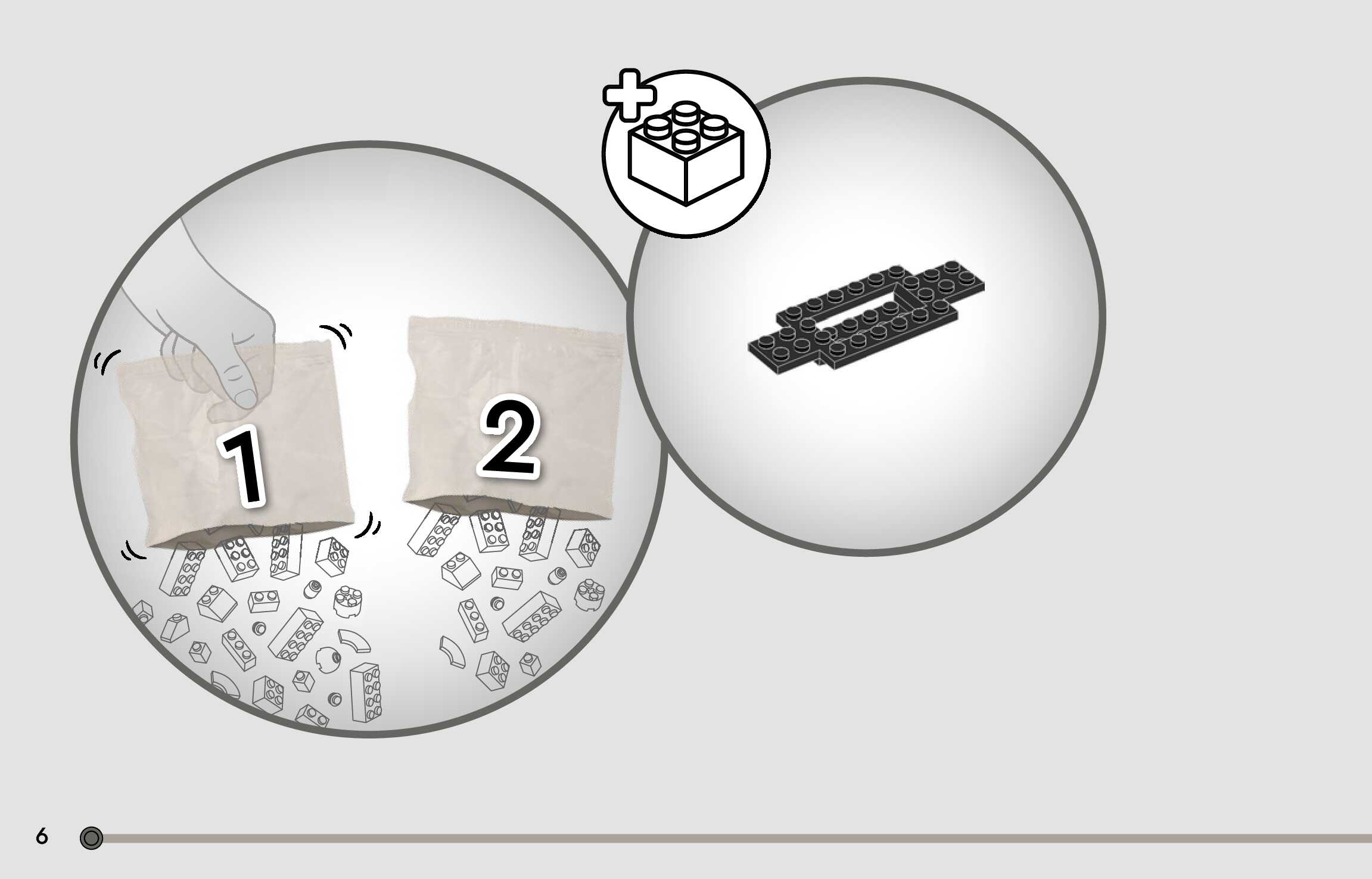 1

2

6