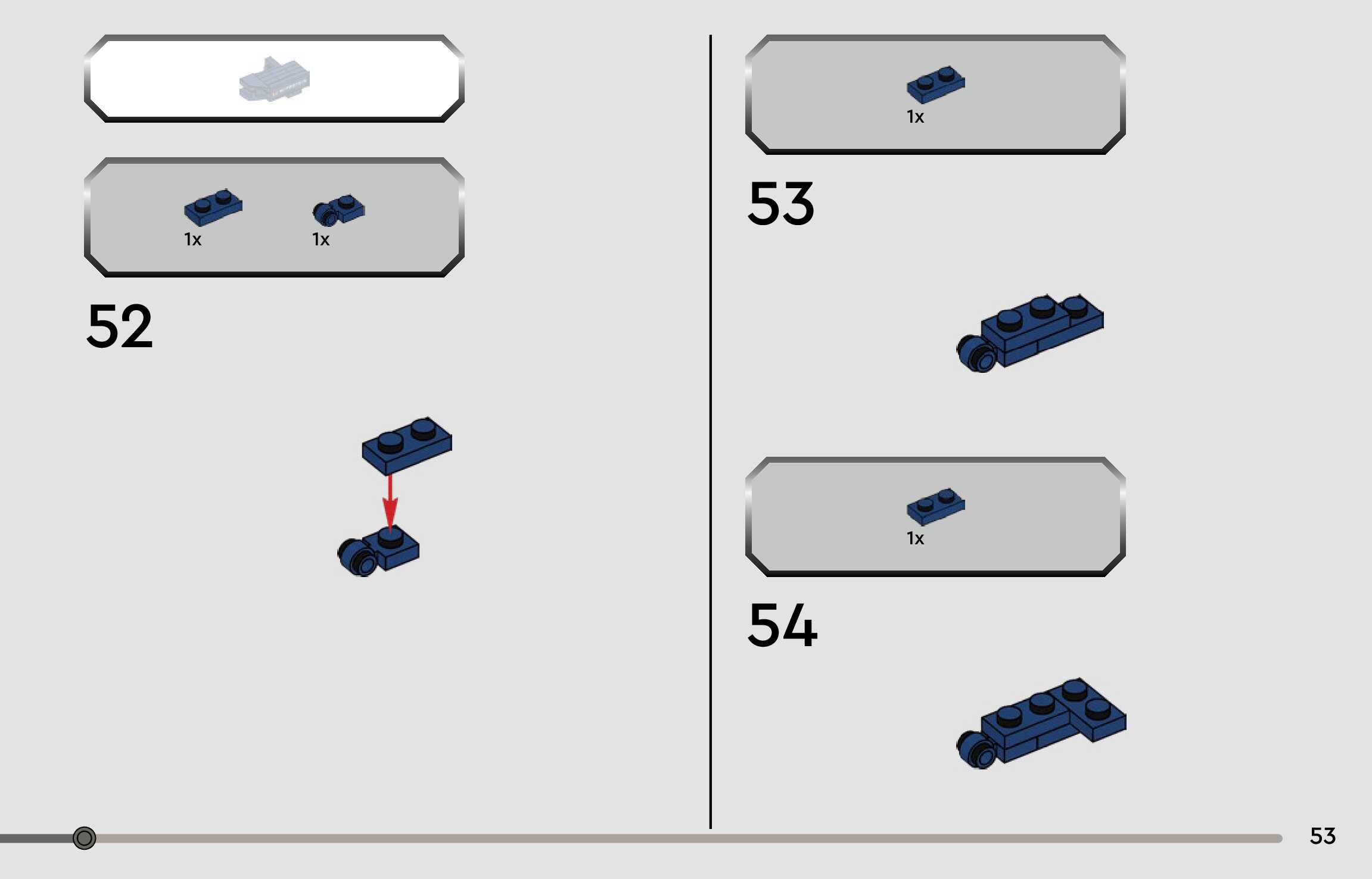 1x 1x

52

1x

53

1x

54

53