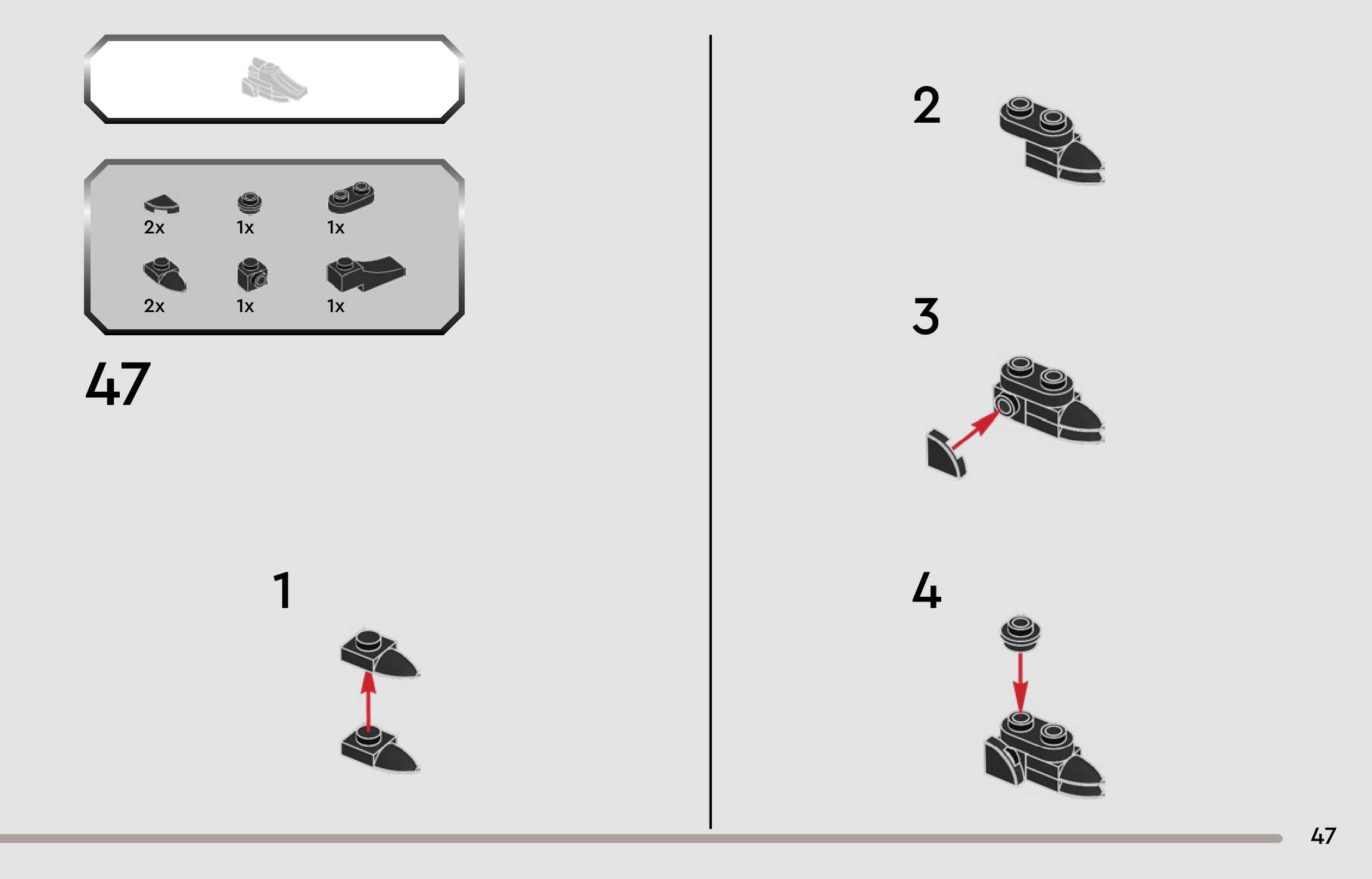 2x 1x 1x

2x 1x 1x

47

1

2

3

4

47