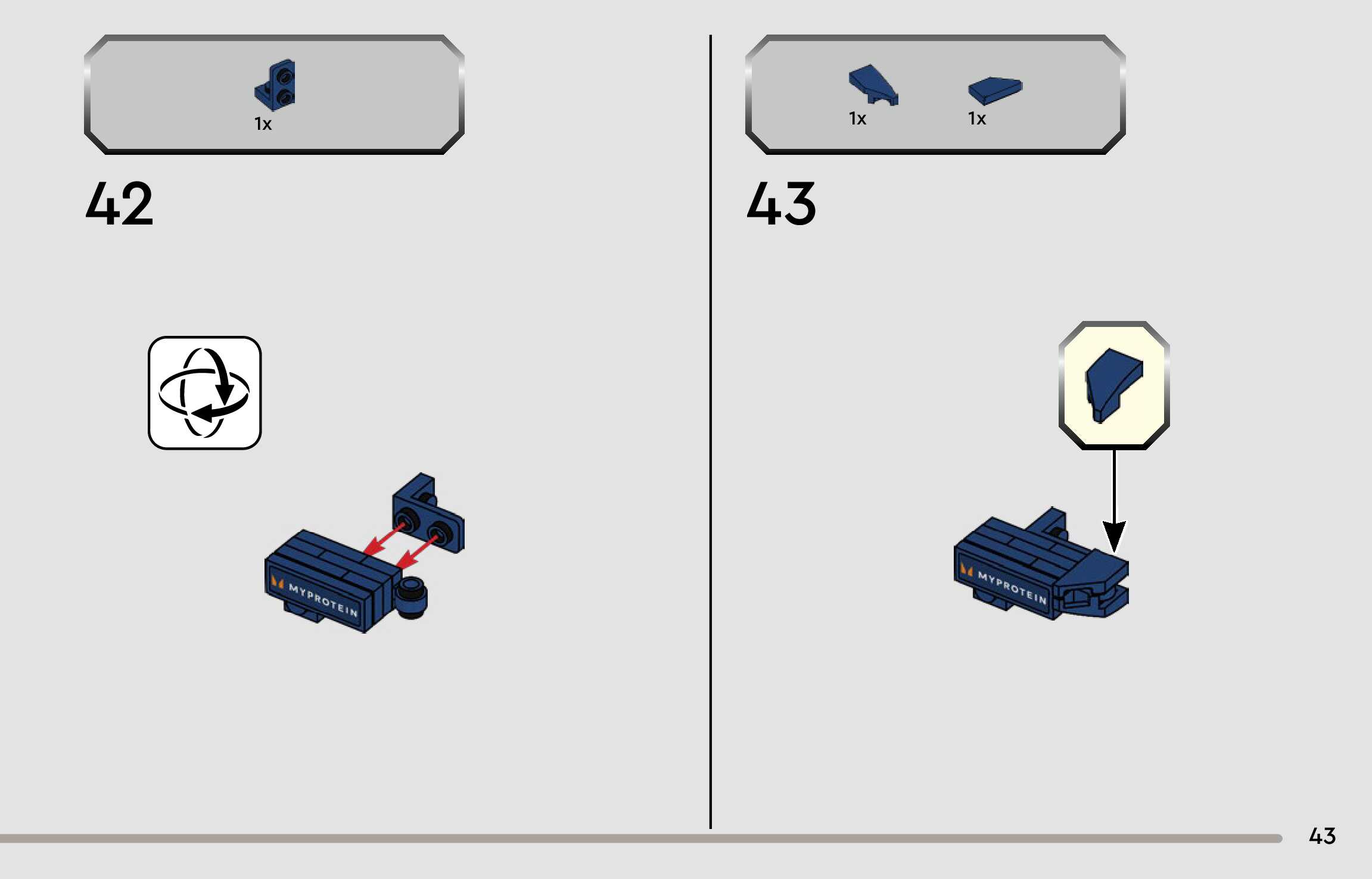 1x

42

MYPROTEIN

1x 1x

43

MYPROTEIN

43