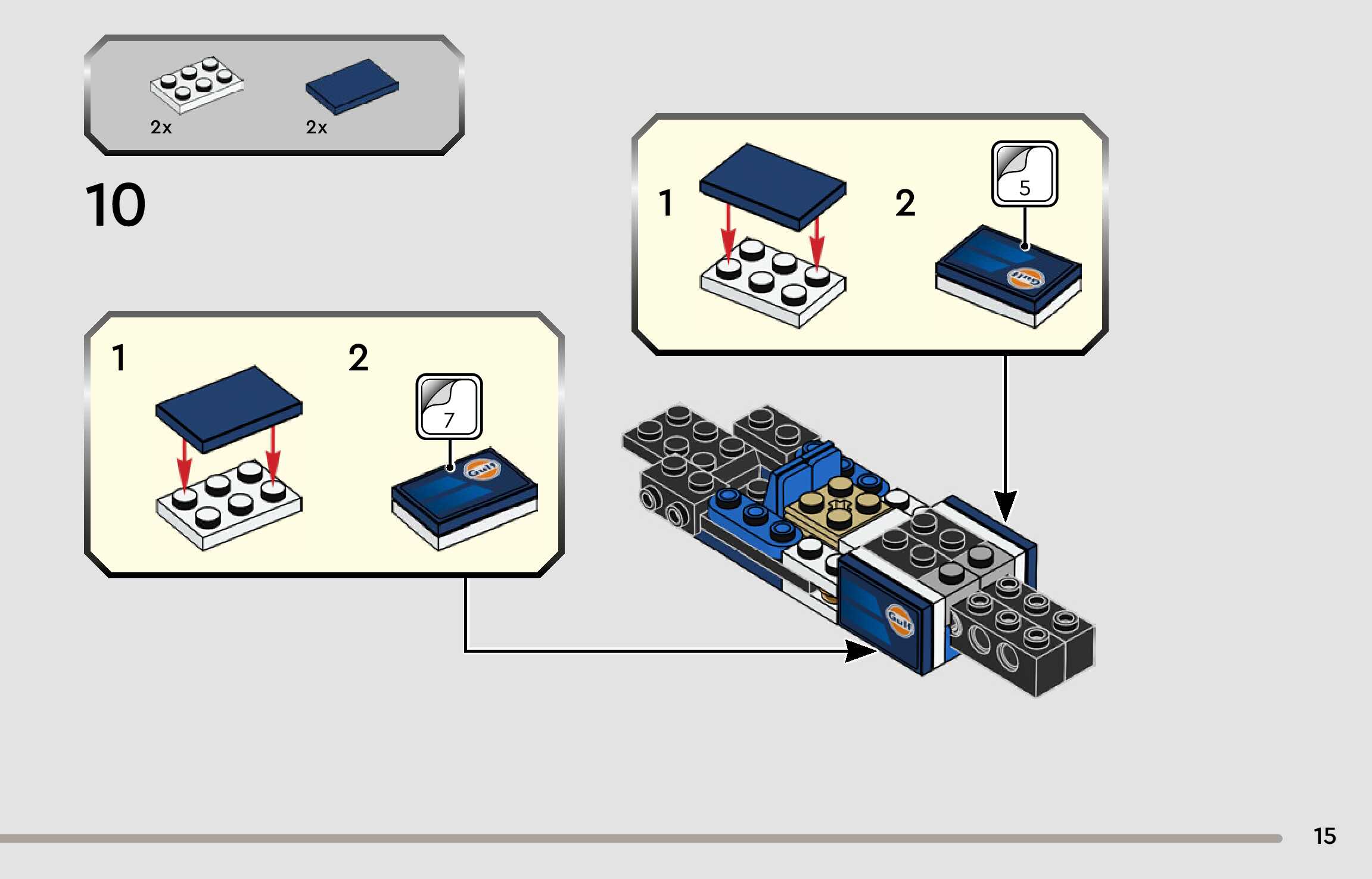 2x

2x

10

1

2

5

Gulf

1

2

7

Gulf

Gulf

15